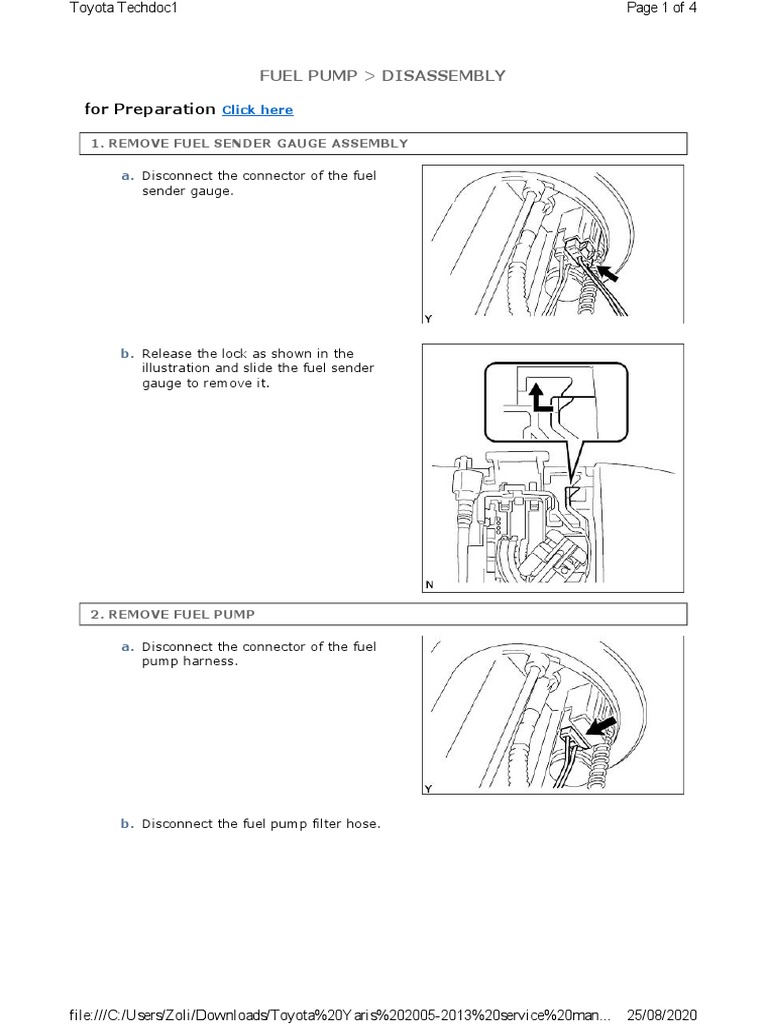 Toyota Techdoc1

Page 1 of 4

FUEL PUMP > DISASSEMBLY

for Preparation Click here

1. REMOVE FUEL SENDER GAUGE ASSEMBLY

a. Disconnect the connector of the fuel sender gauge.

Y

b. Release the lock as shown in the illustration and slide the fuel sender gauge to remove it.

N

2. REMOVE FUEL PUMP

a. Disconnect the connector of the fuel pump harness.

Y

b. Disconnect the fuel pump filter hose.

file:///C:/Users/Zoli/Downloads/Toyota%20Yaris%202005-2013%20service%20man... 25/08/2020