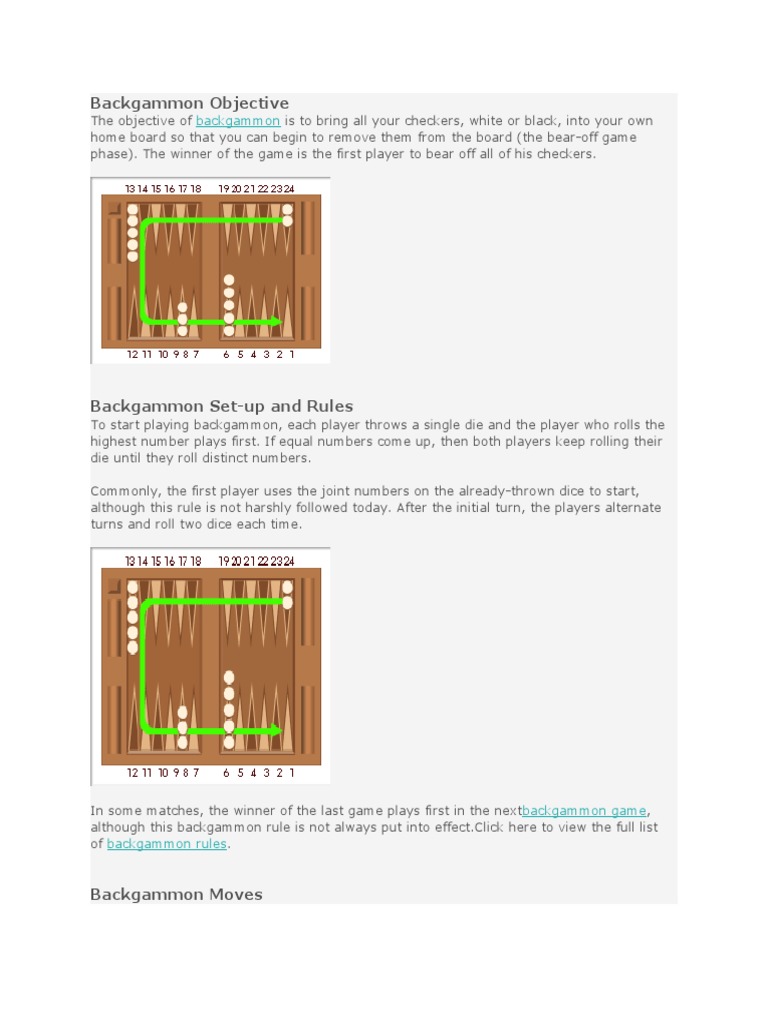 Backgammon Objective

The objective of backgammon is to bring all your checkers, white or black, into your own home board so that you can begin to remove them from the board (the bear-off game phase). The winner of the game is the first player to bear off all of his checkers.

13 14 15 16 17 18 19 20 21 22 23 24

12 11 10 9 8 7 6 5 4 3 2 1

Backgammon Set-up and Rules

To start playing backgammon, each player throws a single die and the player who rolls the highest number plays first. If equal numbers come up, then both players keep rolling their die until they roll distinct numbers.

Commonly, the first player uses the joint numbers on the already-thrown dice to start, although this rule is not harshly followed today. After the initial turn, the players alternate turns and roll two dice each time.

13 14 15 16 17 18 19 20 21 22 23 24

12 11 10 9 8 7 6 5 4 3 2 1

In some matches, the winner of the last game plays first in the nextbackgammon game, although this backgammon rule is not always put into effect.Click here to view the full list of backgammon rules.

Backgammon Moves