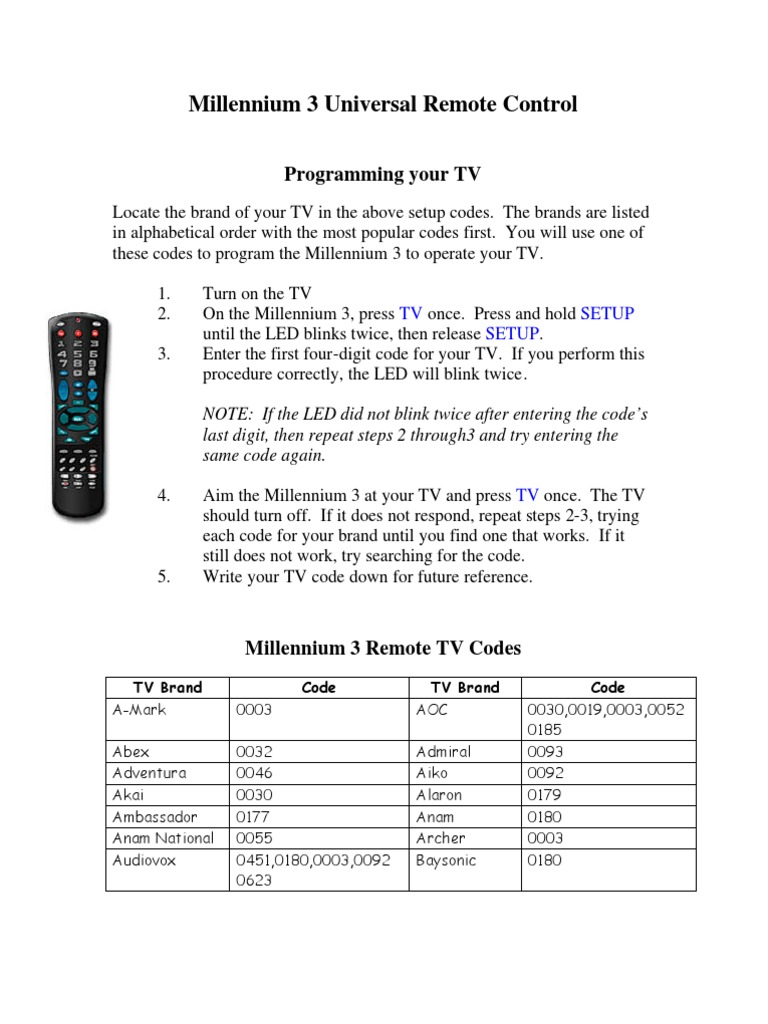 Millennium 3 Universal Remote Control

Programming your TV

Locate the brand of your TV in the above setup codes. The brands are listed in alphabetical order with the most popular codes first. You will use one of these codes to program the Millennium 3 to operate your TV.

1. Turn on the TV
2. On the Millennium 3, press TV once. Press and hold SETUP until the LED blinks twice, then release SETUP.
3. Enter the first four-digit code for your TV. If you perform this procedure correctly, the LED will blink twice.

NOTE: If the LED did not blink twice after entering the code's last digit, then repeat steps 2 through3 and try entering the same code again.

4. Aim the Millennium 3 at your TV and press TV once. The TV should turn off. If it does not respond, repeat steps 2-3, trying each code for your brand until you find one that works. If it still does not work, try searching for the code.
5. Write your TV code down for future reference.

Millennium 3 Remote TV Codes

| TV Brand | Code | TV Brand | Code |
|---|---|---|---|
| A-Mark | 0003 | AOC | 0030,0019,0003,0052 0185 |
| Abex | 0032 | Admiral | 0093 |
| Adventura | 0046 | Aiko | 0092 |
| Akai | 0030 | Alaron | 0179 |
| Ambassador | 0177 | Anam | 0180 |
| Anam National | 0055 | Archer | 0003 |
| Audiovox | 0451,0180,0003,0092 0623 | Baysonic | 0180 |