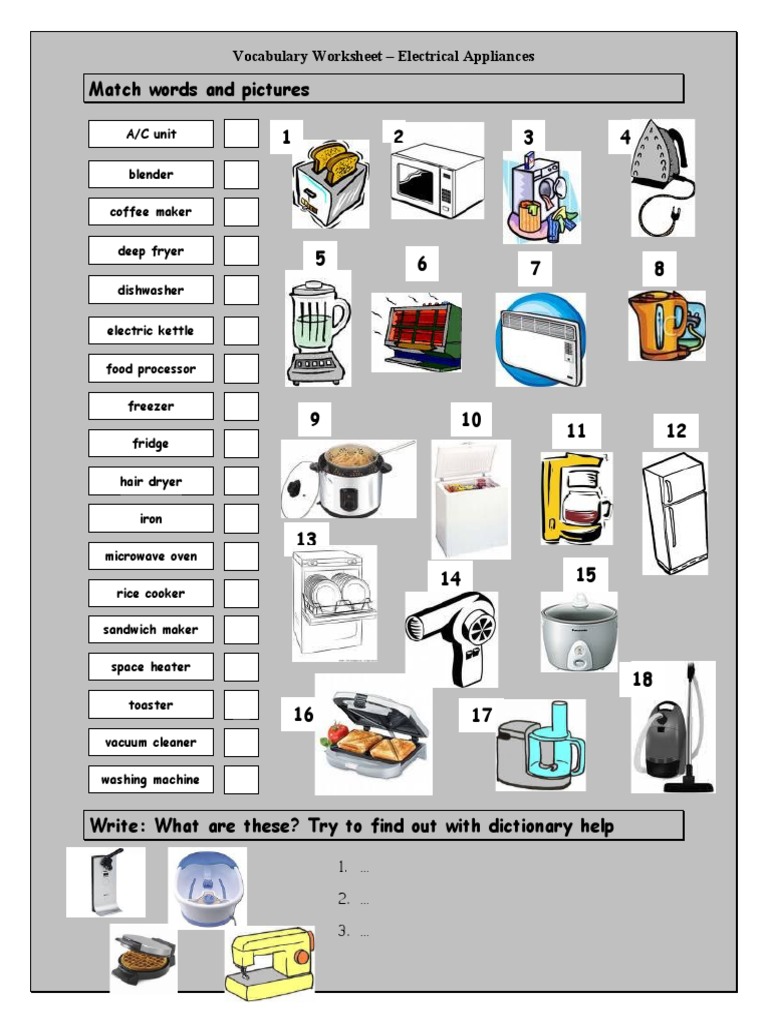 Vocabulary Worksheet – Electrical Appliances

Match words and pictures

A/C unit
blender
coffee maker
deep fryer
dishwasher
electric kettle
food processor
freezer
fridge
hair dryer
iron
microwave oven
rice cooker
sandwich maker
space heater
toaster
vacuum cleaner
washing machine

1 2 3 4 5 6 7 8 9 10 11 12 13 14 15 16 17 18

Write: What are these? Try to find out with dictionary help

1. ...
2. ...
3. ...