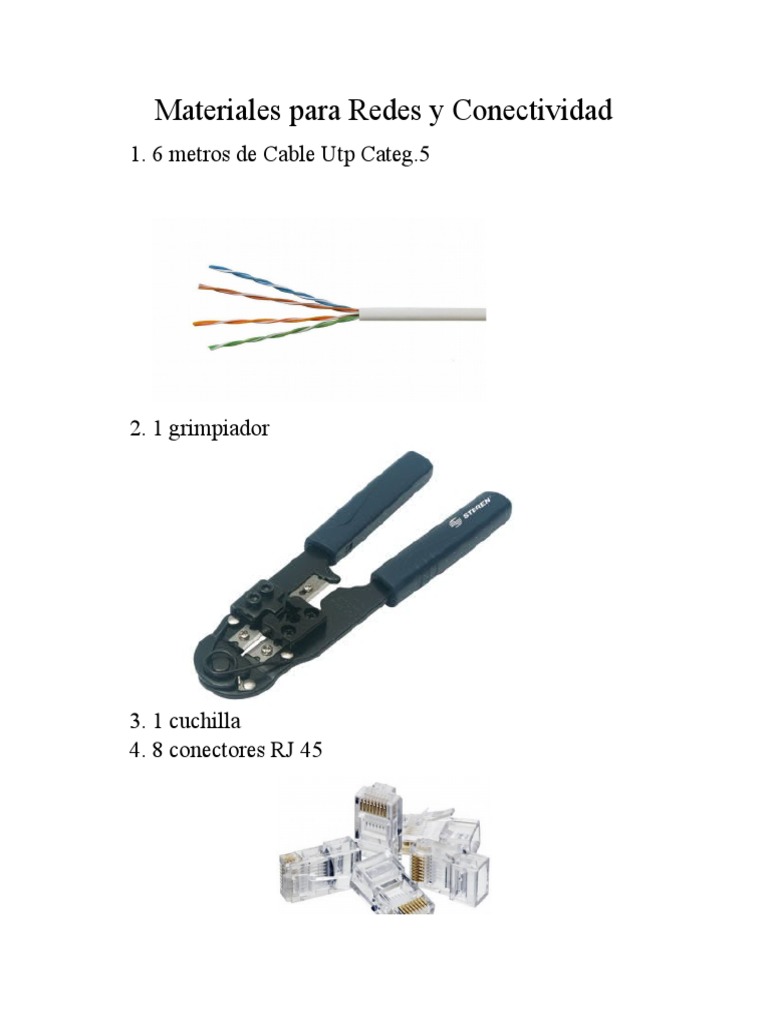 Materiales para Redes y Conectividad

1. 6 metros de Cable Utp Categ.5

2. 1 grimpiador

STEREN

3. 1 cuchilla
4. 8 conectores RJ 45