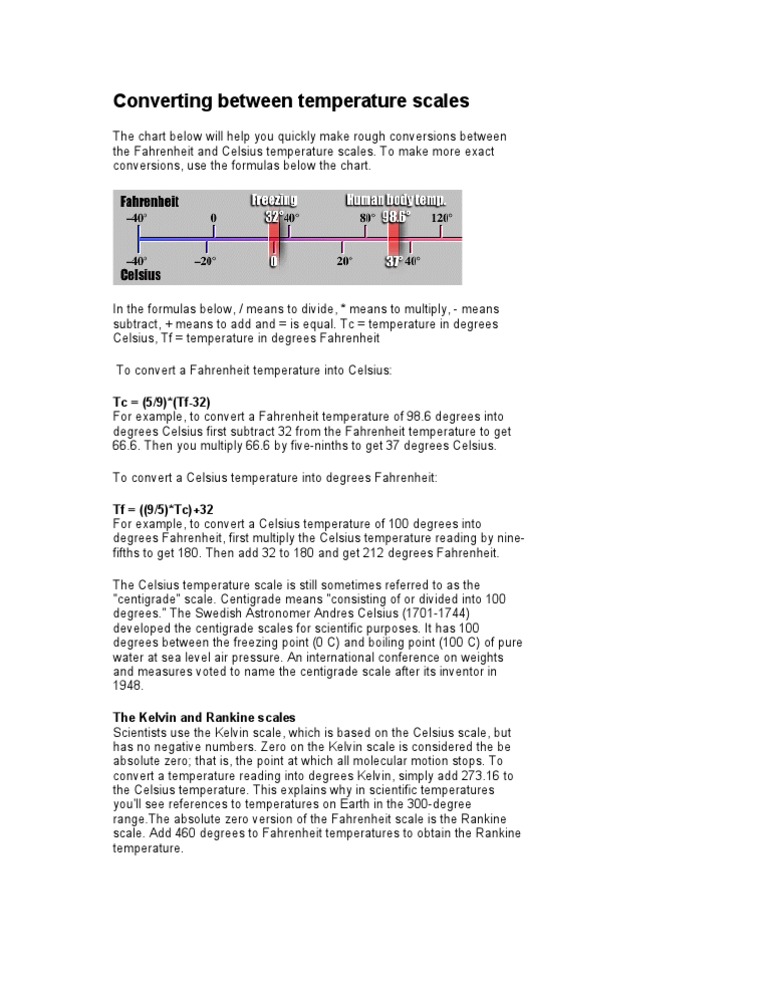 Converting between temperature scales

The chart below will help you quickly make rough conversions between the Fahrenheit and Celsius temperature scales. To make more exact conversions, use the formulas below the chart.

Fahrenheit
Freezing
Human body temp.
–40° 0 32° 40° 80° 98.6° 120°
–40° –20° 0 20° 37° 40°
Celsius

In the formulas below, / means to divide, * means to multiply, - means subtract, + means to add and = is equal. Tc = temperature in degrees Celsius, Tf = temperature in degrees Fahrenheit

To convert a Fahrenheit temperature into Celsius:

Tc = (5/9)*(Tf-32)
For example, to convert a Fahrenheit temperature of 98.6 degrees into degrees Celsius first subtract 32 from the Fahrenheit temperature to get 66.6. Then you multiply 66.6 by five-ninths to get 37 degrees Celsius.

To convert a Celsius temperature into degrees Fahrenheit:

Tf = ((9/5)*Tc)+32
For example, to convert a Celsius temperature of 100 degrees into degrees Fahrenheit, first multiply the Celsius temperature reading by nine-fifths to get 180. Then add 32 to 180 and get 212 degrees Fahrenheit.

The Celsius temperature scale is still sometimes referred to as the "centigrade" scale. Centigrade means "consisting of or divided into 100 degrees." The Swedish Astronomer Andres Celsius (1701-1744) developed the centigrade scales for scientific purposes. It has 100 degrees between the freezing point (0 C) and boiling point (100 C) of pure water at sea level air pressure. An international conference on weights and measures voted to name the centigrade scale after its inventor in 1948.

The Kelvin and Rankine scales
Scientists use the Kelvin scale, which is based on the Celsius scale, but has no negative numbers. Zero on the Kelvin scale is considered the be absolute zero; that is, the point at which all molecular motion stops. To convert a temperature reading into degrees Kelvin, simply add 273.16 to the Celsius temperature. This explains why in scientific temperatures you'll see references to temperatures on Earth in the 300-degree range.The absolute zero version of the Fahrenheit scale is the Rankine scale. Add 460 degrees to Fahrenheit temperatures to obtain the Rankine temperature.