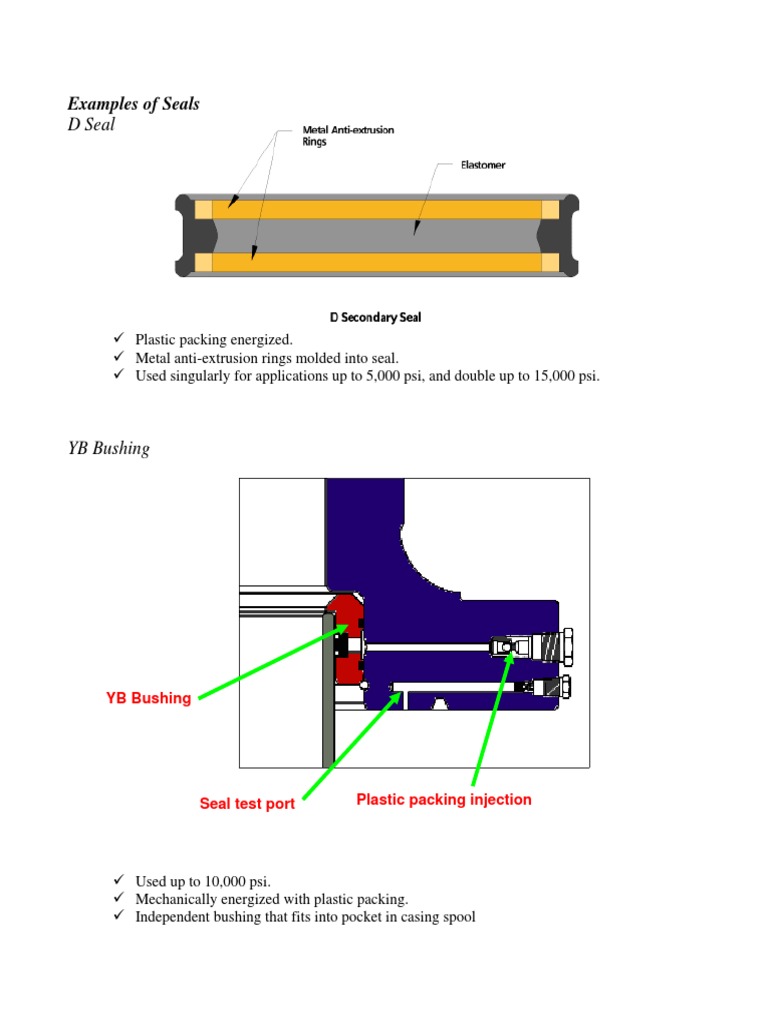 Examples of Seals

D Seal

Metal Anti-extrusion Rings

Elastomer

D Secondary Seal

✓ Plastic packing energized.
✓ Metal anti-extrusion rings molded into seal.
✓ Used singularly for applications up to 5,000 psi, and double up to 15,000 psi.

YB Bushing

YB Bushing

Seal test port

Plastic packing injection

✓ Used up to 10,000 psi.
✓ Mechanically energized with plastic packing.
✓ Independent bushing that fits into pocket in casing spool