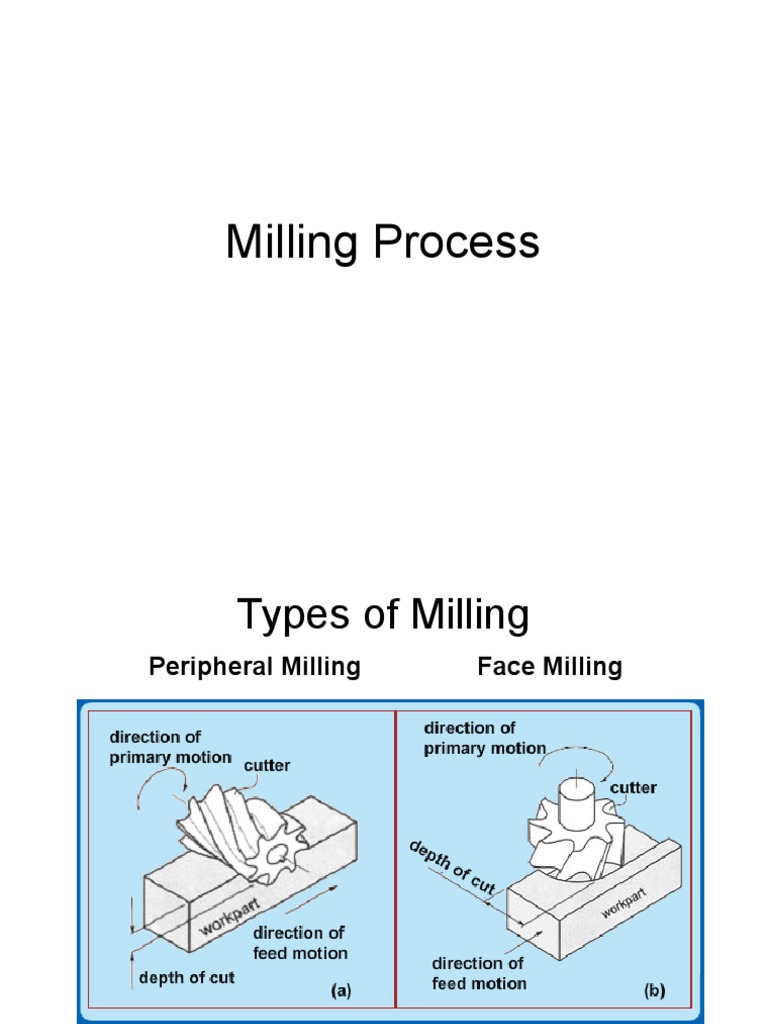 Milling Process

Types of Milling

Peripheral Milling

Face Milling

direction of primary motion

cutter

workpart

direction of feed motion

depth of cut

(a)

direction of primary motion

cutter

depth of cut

workpart

direction of feed motion

(b)