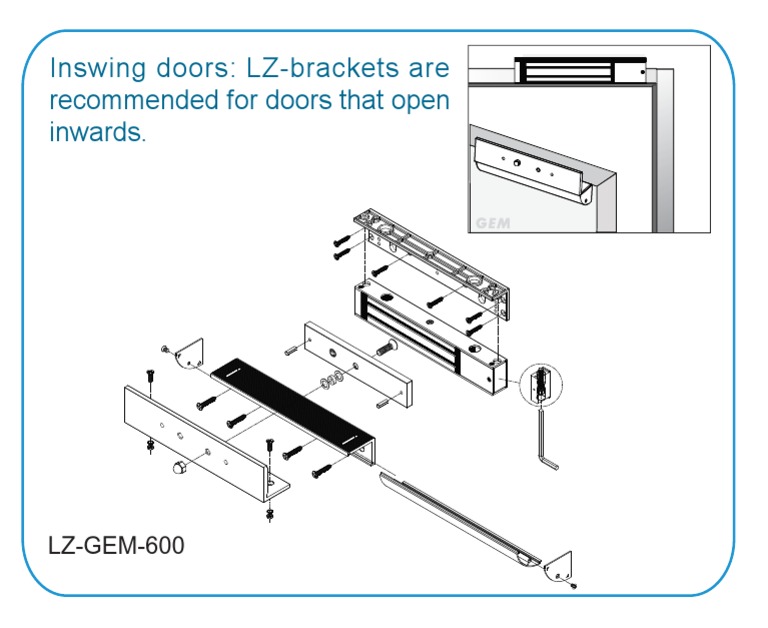 Inswing doors: LZ-brackets are recommended for doors that open inwards.

GEM

LZ-GEM-600