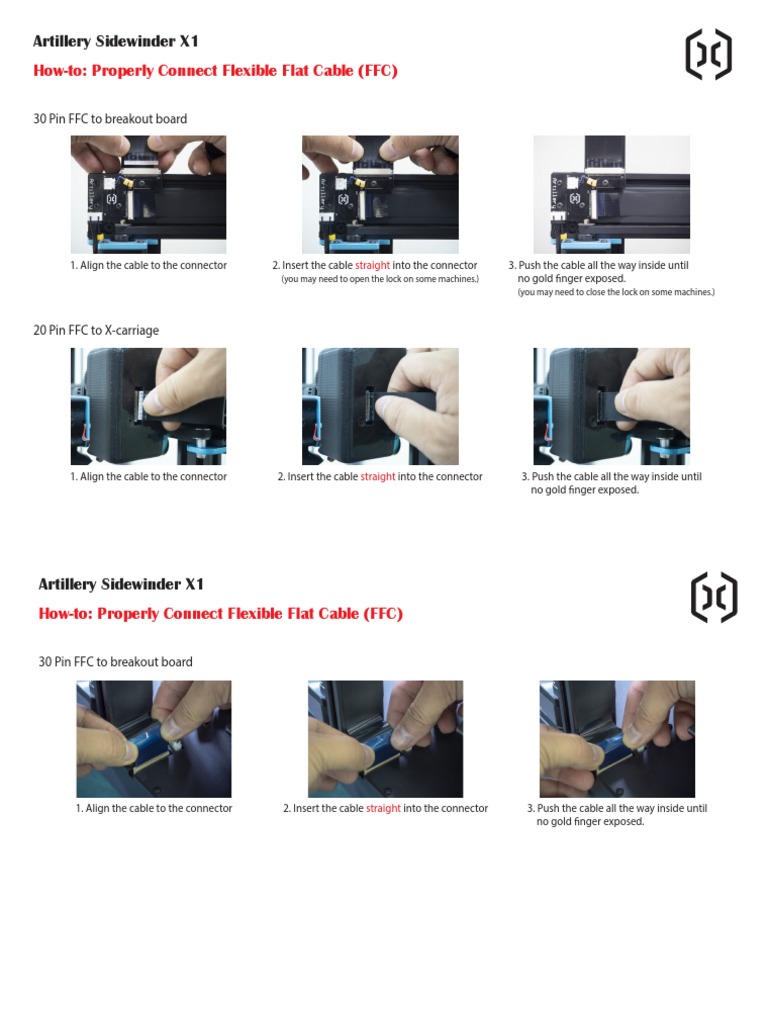 Artillery Sidewinder X1

How-to: Properly Connect Flexible Flat Cable (FFC)

30 Pin FFC to breakout board

1. Align the cable to the connector

2. Insert the cable straight into the connector
(you may need to open the lock on some machines.)

3. Push the cable all the way inside until no gold finger exposed.
(you may need to close the lock on some machines.)

20 Pin FFC to X-carriage

1. Align the cable to the connector

2. Insert the cable straight into the connector

3. Push the cable all the way inside until no gold finger exposed.

Artillery Sidewinder X1

How-to: Properly Connect Flexible Flat Cable (FFC)

30 Pin FFC to breakout board

1. Align the cable to the connector

2. Insert the cable straight into the connector

3. Push the cable all the way inside until no gold finger exposed.