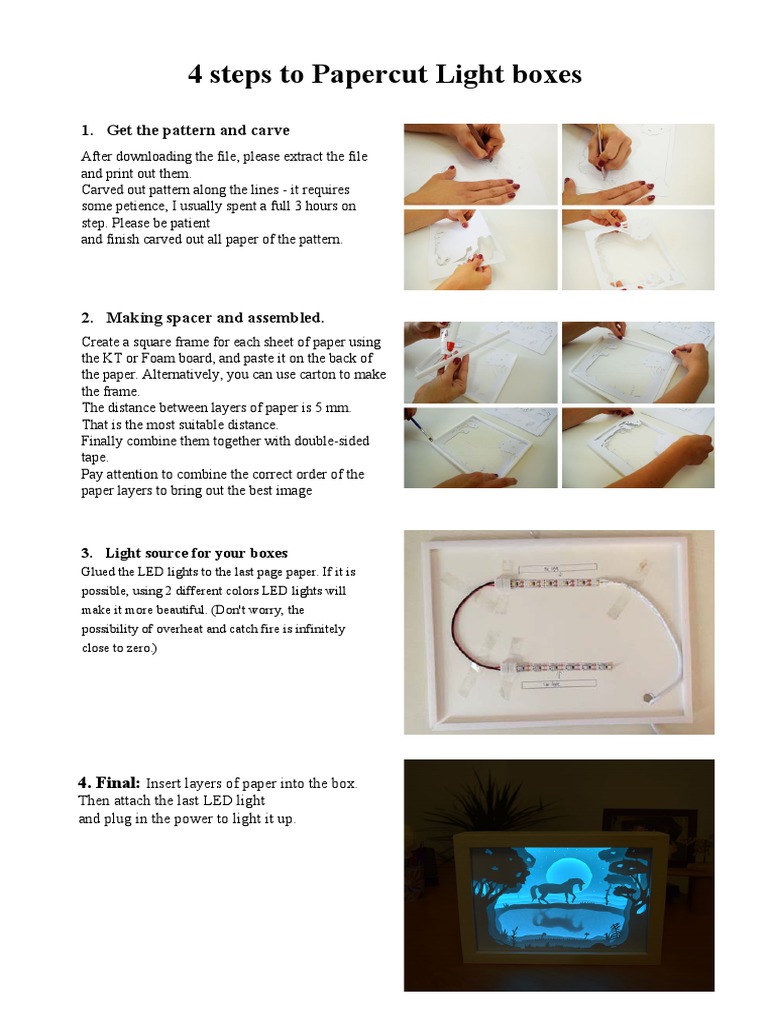 4 steps to Papercut Light boxes

1. Get the pattern and carve

After downloading the file, please extract the file and print out them.
Carved out pattern along the lines - it requires some petience, I usually spent a full 3 hours on step. Please be patient
and finish carved out all paper of the pattern.

2. Making spacer and assembled.

Create a square frame for each sheet of paper using the KT or Foam board, and paste it on the back of the paper. Alternatively, you can use carton to make the frame.
The distance between layers of paper is 5 mm.
That is the most suitable distance.
Finally combine them together with double-sided tape.
Pay attention to combine the correct order of the paper layers to bring out the best image

3. Light source for your boxes

Glued the LED lights to the last page paper. If it is possible, using 2 different colors LED lights will make it more beautiful. (Don't worry, the possibility of overheat and catch fire is infinitely close to zero.)

4. Final: Insert layers of paper into the box.
Then attach the last LED light
and plug in the power to light it up.