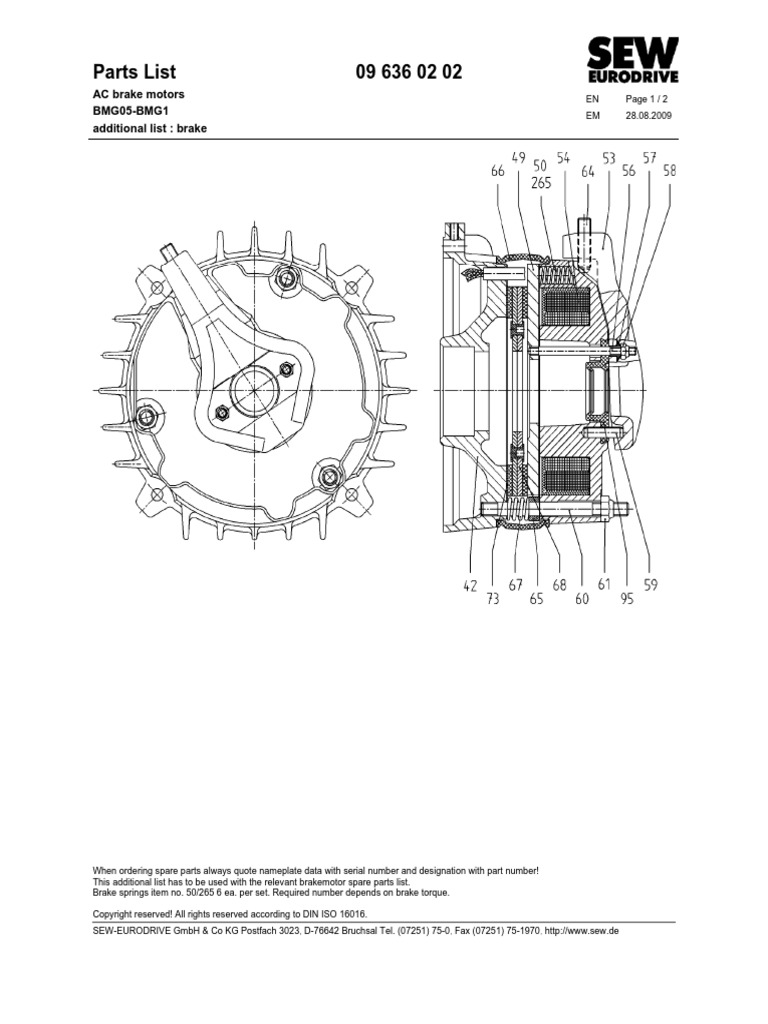 Parts List

09 636 02 02

SEW EURODRIVE

AC brake motors
BMG05-BMG1
additional list : brake

EN Page 1 / 2
EM 28.08.2009

66 49 50 265 54 64 53 56 57 58

42 73 67 65 68 60 61 95 59

When ordering spare parts always quote nameplate data with serial number and designation with part number!
This additional list has to be used with the relevant brakemotor spare parts list.
Brake springs item no. 50/265 6 ea. per set. Required number depends on brake torque.

Copyright reserved! All rights reserved according to DIN ISO 16016.

SEW-EURODRIVE GmbH & Co KG Postfach 3023, D-76642 Bruchsal Tel. (07251) 75-0, Fax (07251) 75-1970, http://www.sew.de