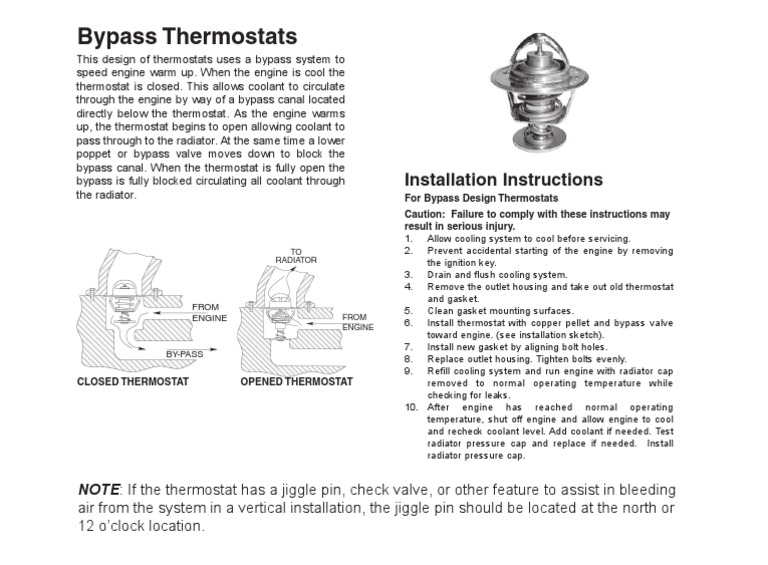 Bypass Thermostats

This design of thermostats uses a bypass system to speed engine warm up. When the engine is cool the thermostat is closed. This allows coolant to circulate through the engine by way of a bypass canal located directly below the thermostat. As the engine warms up, the thermostat begins to open allowing coolant to pass through to the radiator. At the same time a lower poppet or bypass valve moves down to block the bypass canal. When the thermostat is fully open the bypass is fully blocked circulating all coolant through the radiator.

FROM ENGINE

BY-PASS

CLOSED THERMOSTAT

TO RADIATOR

FROM ENGINE

OPENED THERMOSTAT

Installation Instructions

For Bypass Design Thermostats

Caution: Failure to comply with these instructions may result in serious injury.

1. Allow cooling system to cool before servicing.
2. Prevent accidental starting of the engine by removing the ignition key.
3. Drain and flush cooling system.
4. Remove the outlet housing and take out old thermostat and gasket.
5. Clean gasket mounting surfaces.
6. Install thermostat with copper pellet and bypass valve toward engine. (see installation sketch).
7. Install new gasket by aligning bolt holes.
8. Replace outlet housing. Tighten bolts evenly.
9. Refill cooling system and run engine with radiator cap removed to normal operating temperature while checking for leaks.
10. After engine has reached normal operating temperature, shut off engine and allow engine to cool and recheck coolant level. Add coolant if needed. Test radiator pressure cap and replace if needed. Install radiator pressure cap.

NOTE: If the thermostat has a jiggle pin, check valve, or other feature to assist in bleeding air from the system in a vertical installation, the jiggle pin should be located at the north or 12 o'clock location.