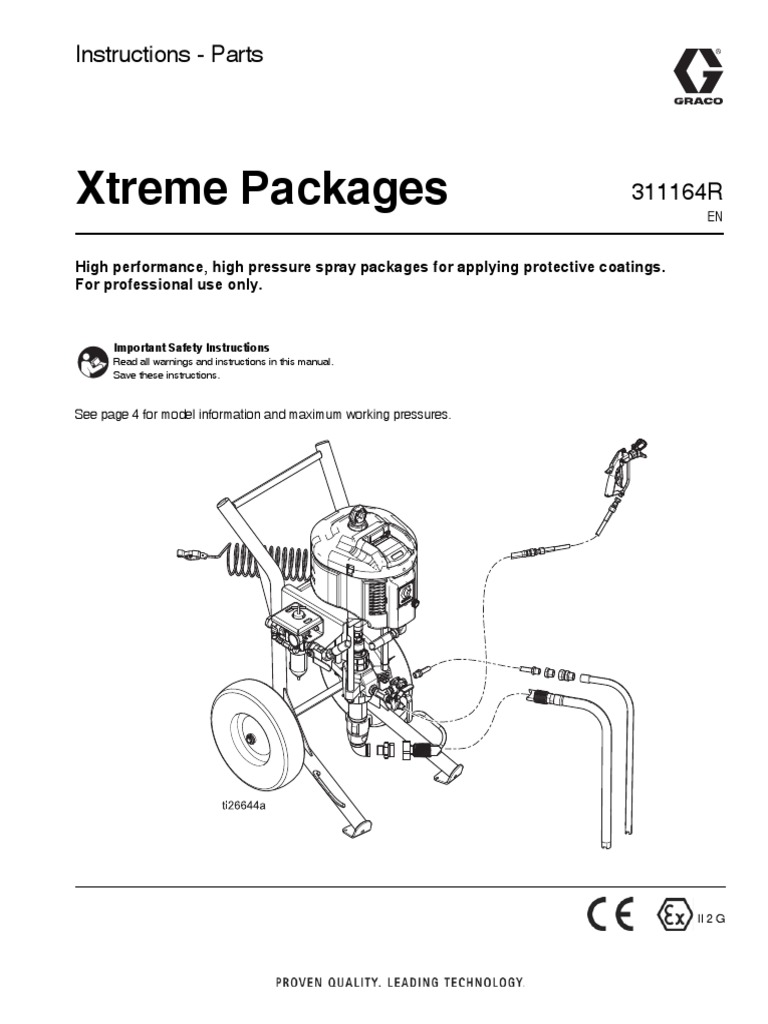 Instructions - Parts

GRACO

Xtreme Packages

311164R

EN

High performance, high pressure spray packages for applying protective coatings. For professional use only.

Important Safety Instructions
Read all warnings and instructions in this manual. Save these instructions.

See page 4 for model information and maximum working pressures.

ti26644a

CE Ex II 2 G

PROVEN QUALITY. LEADING TECHNOLOGY.