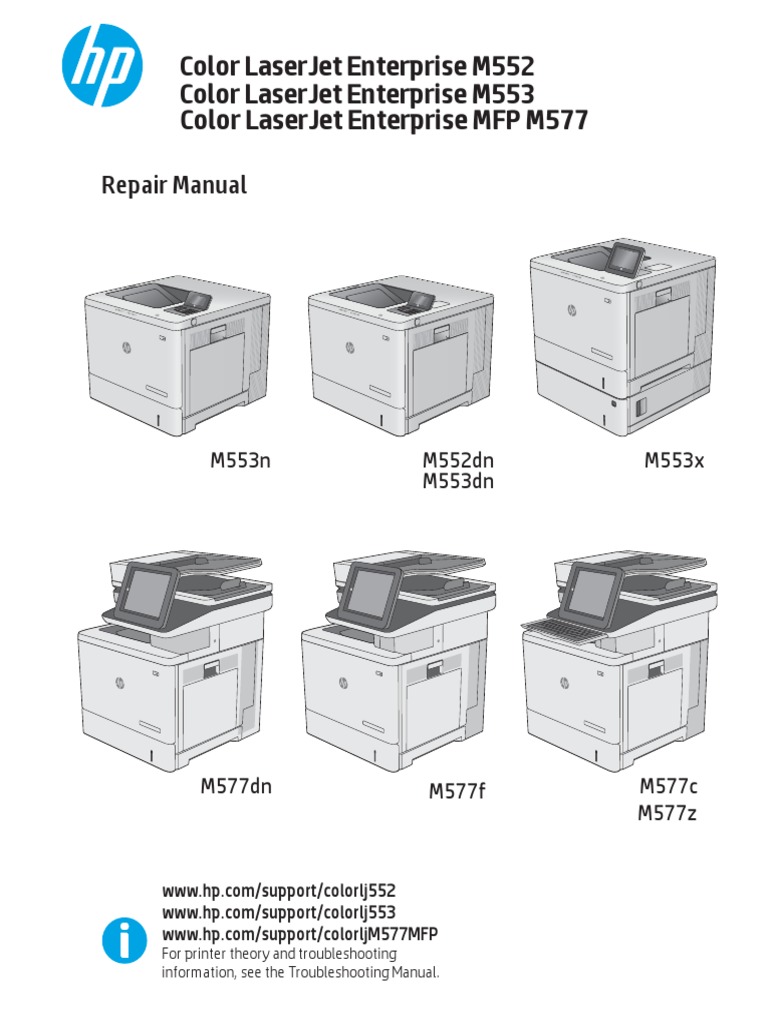 hp

Color LaserJet Enterprise M552
Color LaserJet Enterprise M553
Color LaserJet Enterprise MFP M577

Repair Manual

M553n

M552dn
M553dn

M553x

M577dn

M577f

M577c
M577z

www.hp.com/support/colorlj552
www.hp.com/support/colorlj553
www.hp.com/support/colorljM577MFP
For printer theory and troubleshooting information, see the Troubleshooting Manual.