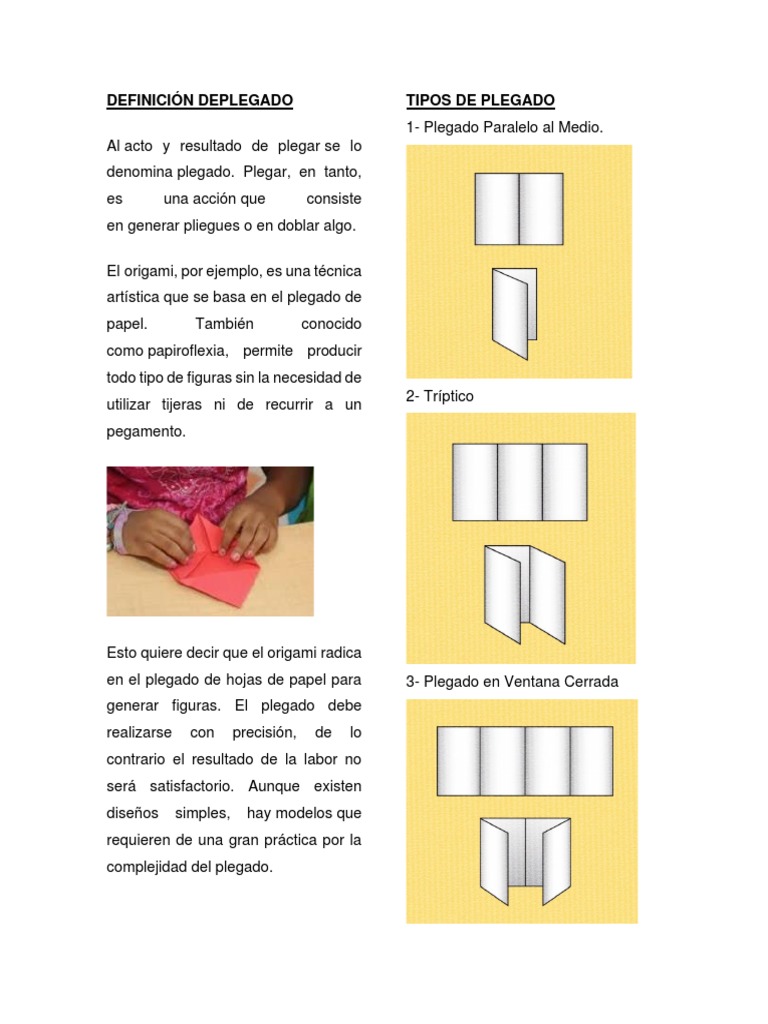 DEFINICIÓN DEPLEGADO

Al acto y resultado de plegar se lo denomina plegado. Plegar, en tanto, es una acción que consiste en generar pliegues o en doblar algo.

El origami, por ejemplo, es una técnica artística que se basa en el plegado de papel. También conocido como papiroflexia, permite producir todo tipo de figuras sin la necesidad de utilizar tijeras ni de recurrir a un pegamento.

Esto quiere decir que el origami radica en el plegado de hojas de papel para generar figuras. El plegado debe realizarse con precisión, de lo contrario el resultado de la labor no será satisfactorio. Aunque existen diseños simples, hay modelos que requieren de una gran práctica por la complejidad del plegado.

TIPOS DE PLEGADO

1- Plegado Paralelo al Medio.

2- Tríptico

3- Plegado en Ventana Cerrada