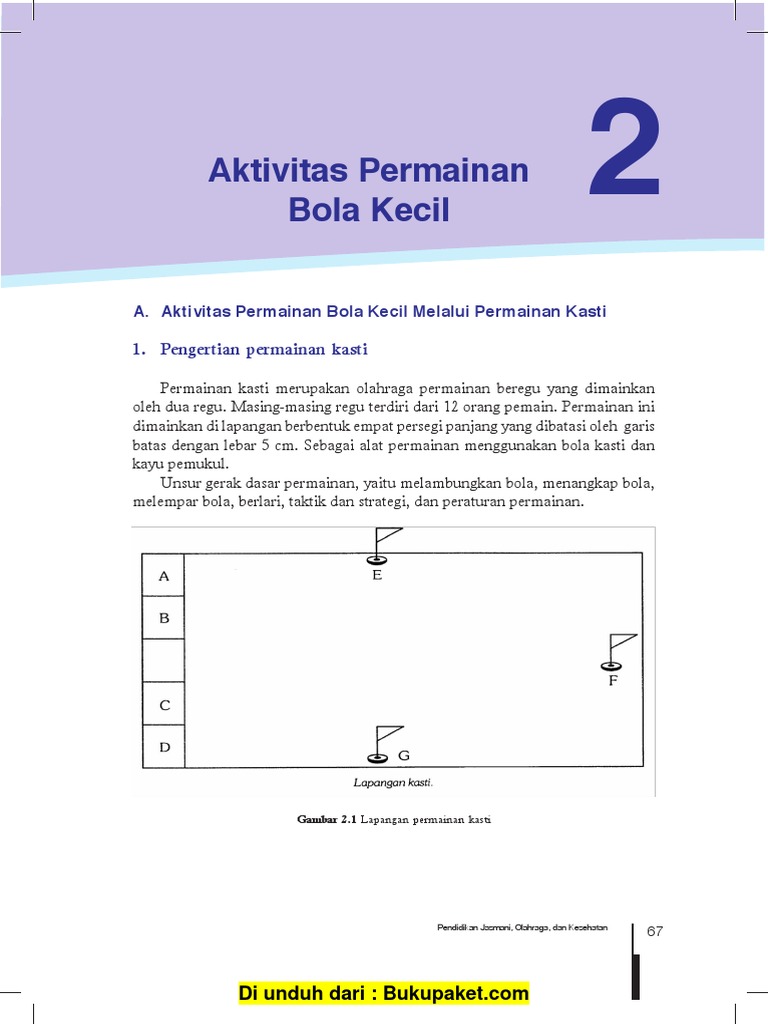 Aktivitas Permainan Bola Kecil

2

A. Aktivitas Permainan Bola Kecil Melalui Permainan Kasti

1. Pengertian permainan kasti

Permainan kasti merupakan olahraga permainan beregu yang dimainkan oleh dua regu. Masing-masing regu terdiri dari 12 orang pemain. Permainan ini dimainkan di lapangan berbentuk empat persegi panjang yang dibatasi oleh garis batas dengan lebar 5 cm. Sebagai alat permainan menggunakan bola kasti dan kayu pemukul.

Unsur gerak dasar permainan, yaitu melambungkan bola, menangkap bola, melempar bola, berlari, taktik dan strategi, dan peraturan permainan.

A
B
C
D
E
F
G
Lapangan kasti.

Gambar 2.1 Lapangan permainan kasti

Pendidikan Jasmani, Olahraga, dan Kesehatan

67

Di unduh dari : Bukupaket.com