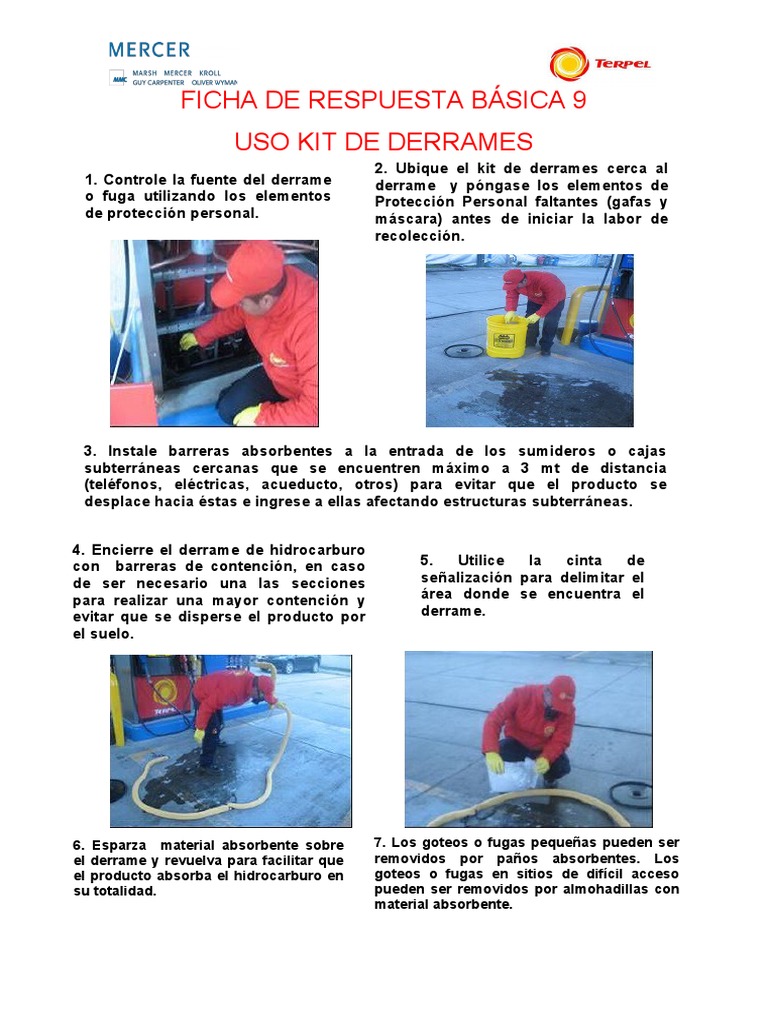 MERCER
MMC MARSH MERCER KROLL GUY CARPENTER OLIVER WYMAN

TERPEL

FICHA DE RESPUESTA BÁSICA 9

USO KIT DE DERRAMES

1. Controle la fuente del derrame o fuga utilizando los elementos de protección personal.

2. Ubique el kit de derrames cerca al derrame y póngase los elementos de Protección Personal faltantes (gafas y máscara) antes de iniciar la labor de recolección.

3. Instale barreras absorbentes a la entrada de los sumideros o cajas subterráneas cercanas que se encuentren máximo a 3 mt de distancia (teléfonos, eléctricas, acueducto, otros) para evitar que el producto se desplace hacia éstas e ingrese a ellas afectando estructuras subterráneas.

4. Encierre el derrame de hidrocarburo con barreras de contención, en caso de ser necesario una las secciones para realizar una mayor contención y evitar que se disperse el producto por el suelo.

5. Utilice la cinta de señalización para delimitar el área donde se encuentra el derrame.

6. Esparza material absorbente sobre el derrame y revuelva para facilitar que el producto absorba el hidrocarburo en su totalidad.

7. Los goteos o fugas pequeñas pueden ser removidos por paños absorbentes. Los goteos o fugas en sitios de difícil acceso pueden ser removidos por almohadillas con material absorbente.