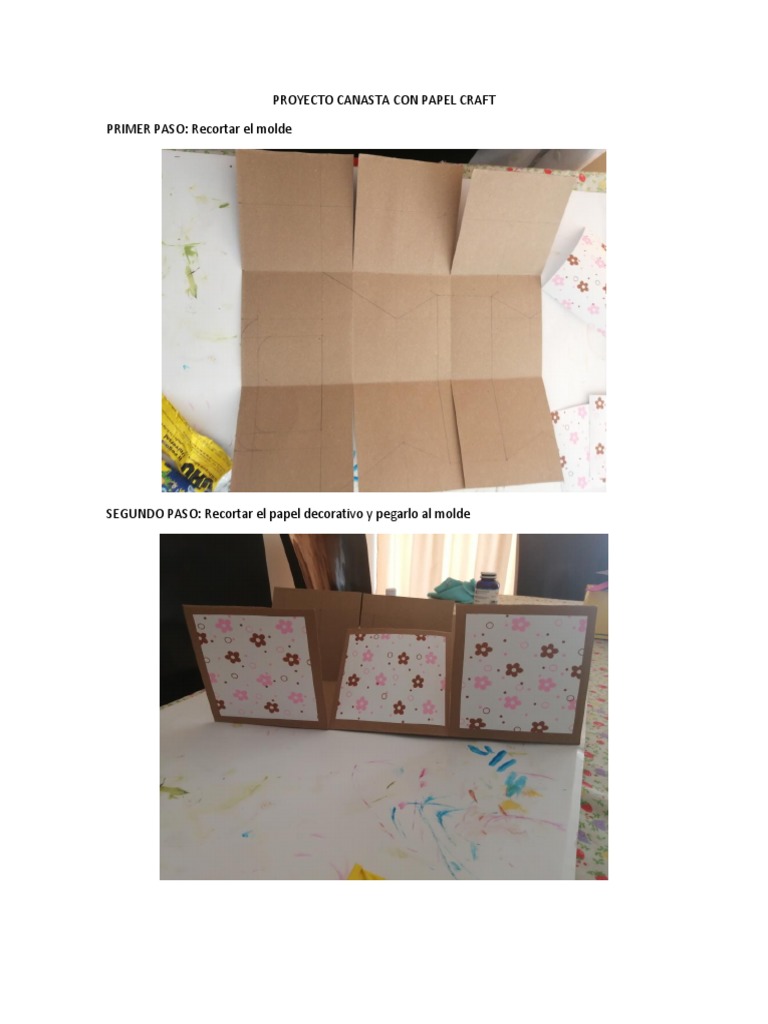 PROYECTO CANASTA CON PAPEL CRAFT

PRIMER PASO: Recortar el molde

SEGUNDO PASO: Recortar el papel decorativo y pegarlo al molde