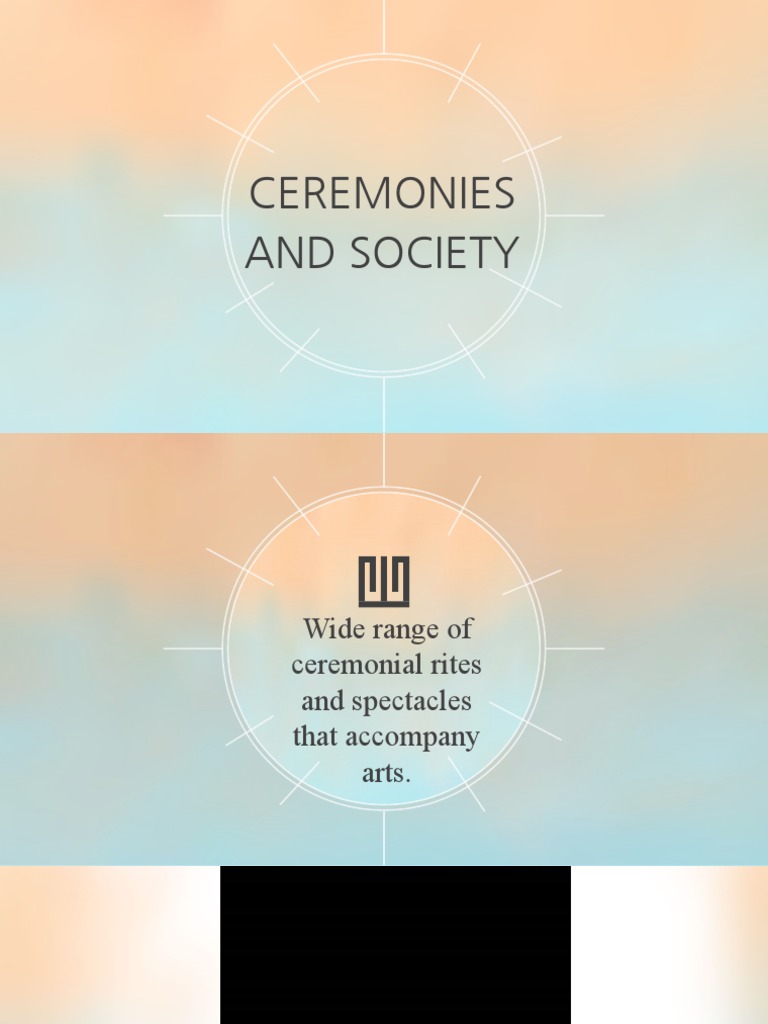 CEREMONIES AND SOCIETY

Wide range of ceremonial rites and spectacles that accompany arts.