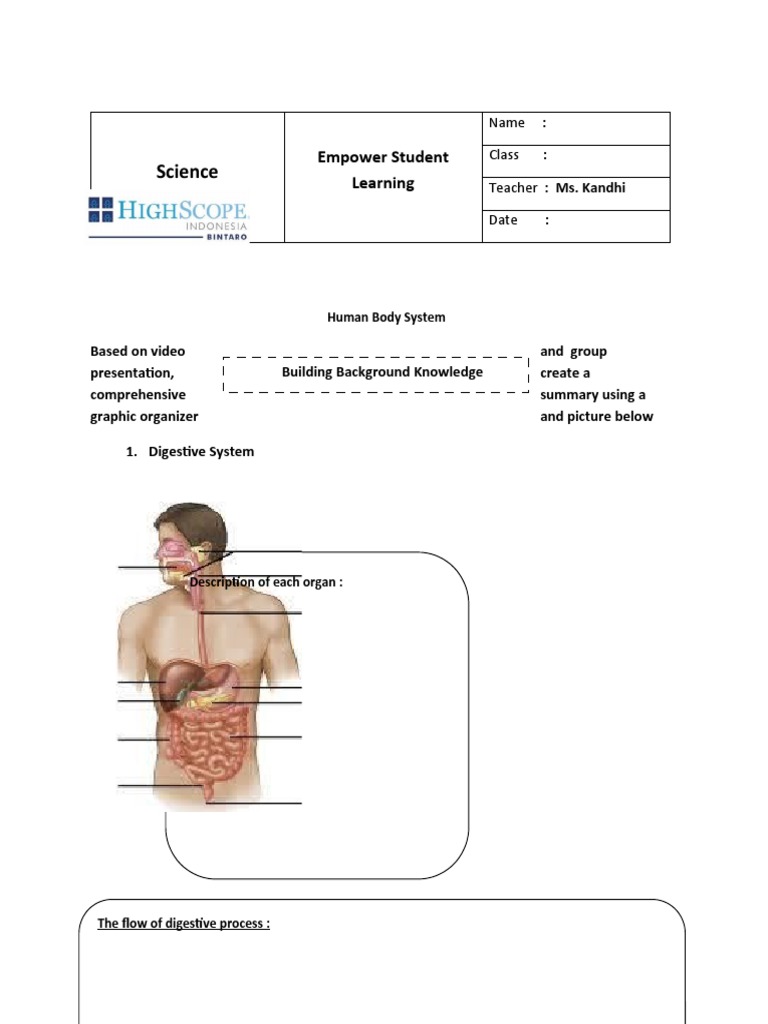 | Science HIGHSCOPE INDONESIA BINTARO | Empower Student Learning | Name : |
|---|---|---|
| | | Class : |
| | | Teacher : Ms. Kandhi |
| | | Date : |

Human Body System

Based on video presentation, comprehensive graphic organizer

Building Background Knowledge

and group create a summary using a and picture below

1. Digestive System

Description of each organ :

The flow of digestive process :