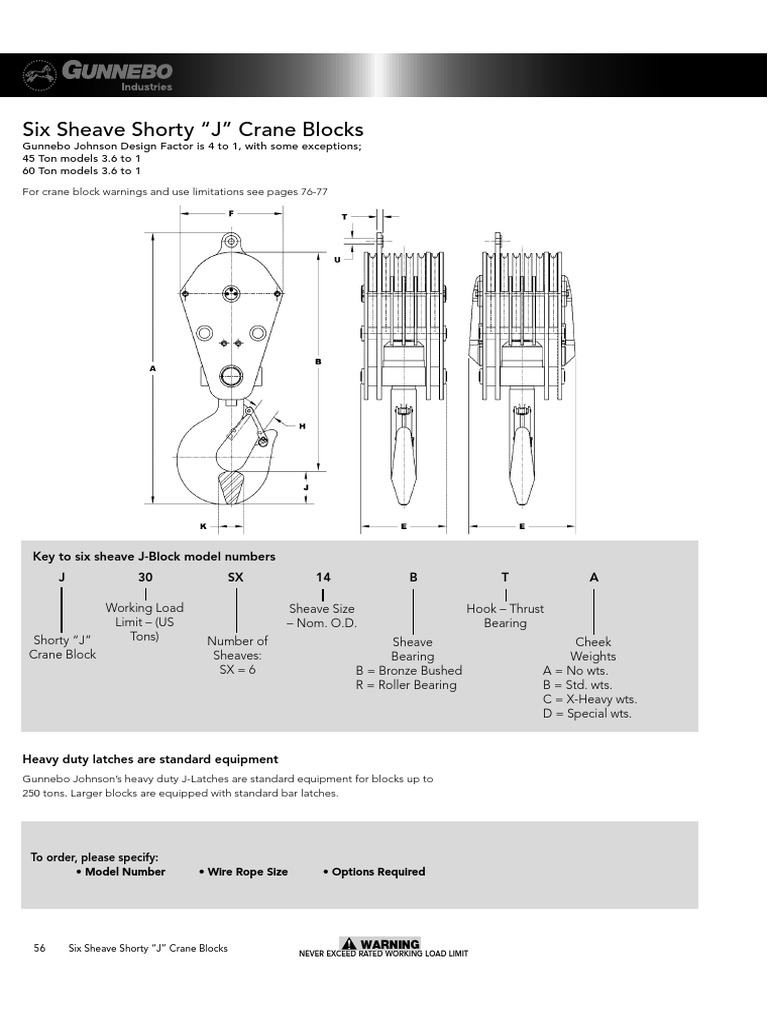 GUNNEBO
Industries

Six Sheave Shorty "J" Crane Blocks
Gunnebo Johnson Design Factor is 4 to 1, with some exceptions;
45 Ton models 3.6 to 1
60 Ton models 3.6 to 1

For crane block warnings and use limitations see pages 76-77

F
T
U
A
B
H
J
K
E
E

Key to six sheave J-Block model numbers

J
Shorty "J" Crane Block

30
Working Load Limit – (US Tons)

SX
Number of Sheaves: SX = 6

14
Sheave Size – Nom. O.D.

B
Sheave Bearing
B = Bronze Bushed
R = Roller Bearing

T
Hook – Thrust Bearing

A
Cheek Weights
A = No wts.
B = Std. wts.
C = X-Heavy wts.
D = Special wts.

Heavy duty latches are standard equipment

Gunnebo Johnson's heavy duty J-Latches are standard equipment for blocks up to 250 tons. Larger blocks are equipped with standard bar latches.

To order, please specify:
• Model Number • Wire Rope Size • Options Required

56 Six Sheave Shorty "J" Crane Blocks

WARNING
NEVER EXCEED RATED WORKING LOAD LIMIT