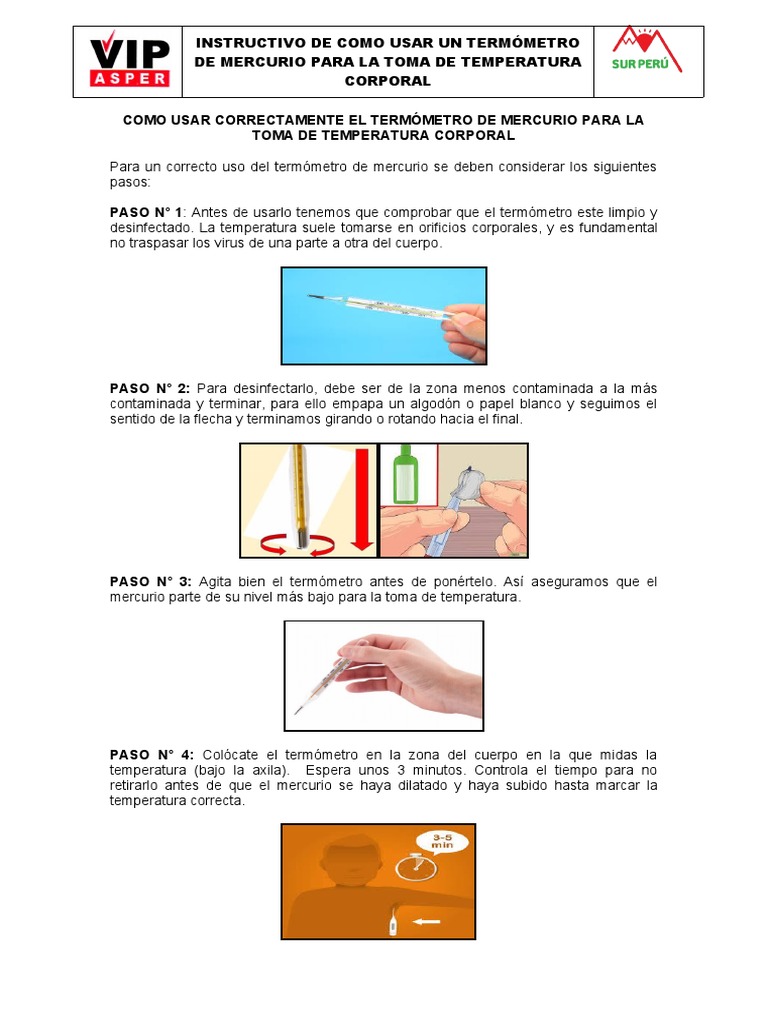 VIP ASPER

INSTRUCTIVO DE COMO USAR UN TERMÓMETRO DE MERCURIO PARA LA TOMA DE TEMPERATURA CORPORAL

SUR PERÚ

COMO USAR CORRECTAMENTE EL TERMÓMETRO DE MERCURIO PARA LA TOMA DE TEMPERATURA CORPORAL

Para un correcto uso del termómetro de mercurio se deben considerar los siguientes pasos:

PASO N° 1: Antes de usarlo tenemos que comprobar que el termómetro este limpio y desinfectado. La temperatura suele tomarse en orificios corporales, y es fundamental no traspasar los virus de una parte a otra del cuerpo.

PASO N° 2: Para desinfectarlo, debe ser de la zona menos contaminada a la más contaminada y terminar, para ello empapa un algodón o papel blanco y seguimos el sentido de la flecha y terminamos girando o rotando hacia el final.

PASO N° 3: Agita bien el termómetro antes de ponértelo. Así aseguramos que el mercurio parte de su nivel más bajo para la toma de temperatura.

PASO N° 4: Colócate el termómetro en la zona del cuerpo en la que midas la temperatura (bajo la axila). Espera unos 3 minutos. Controla el tiempo para no retirarlo antes de que el mercurio se haya dilatado y haya subido hasta marcar la temperatura correcta.

3-5 min