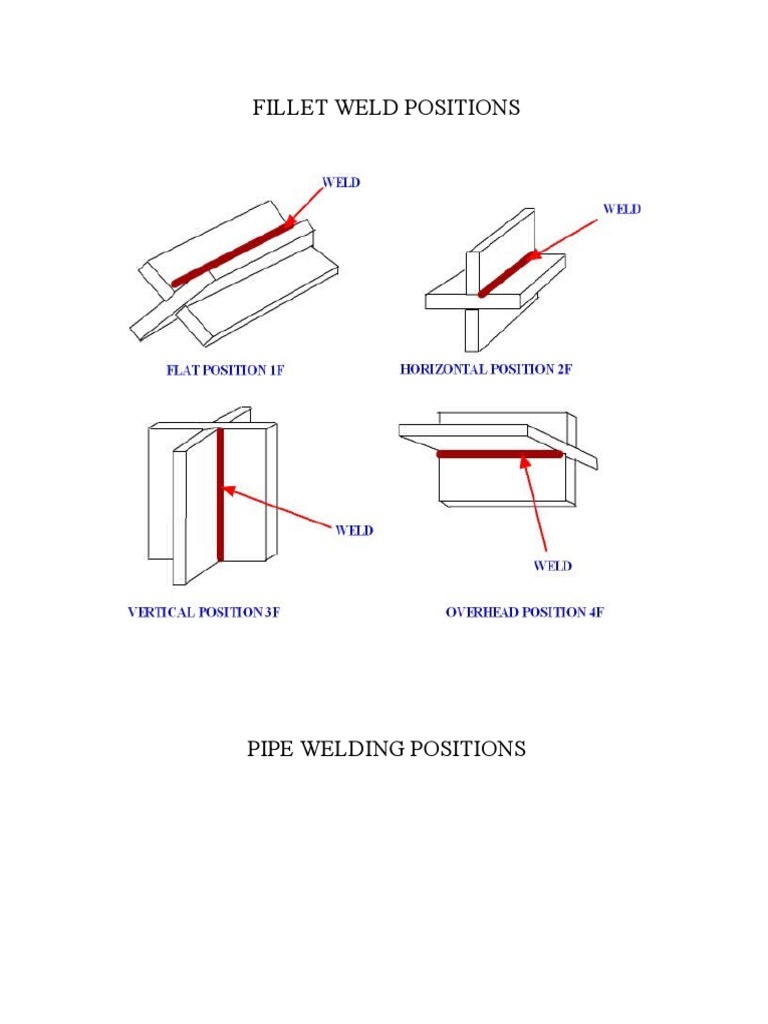 FILLET WELD POSITIONS

WELD

WELD

FLAT POSITION 1F

HORIZONTAL POSITION 2F

WELD

WELD

VERTICAL POSITION 3F

OVERHEAD POSITION 4F

PIPE WELDING POSITIONS