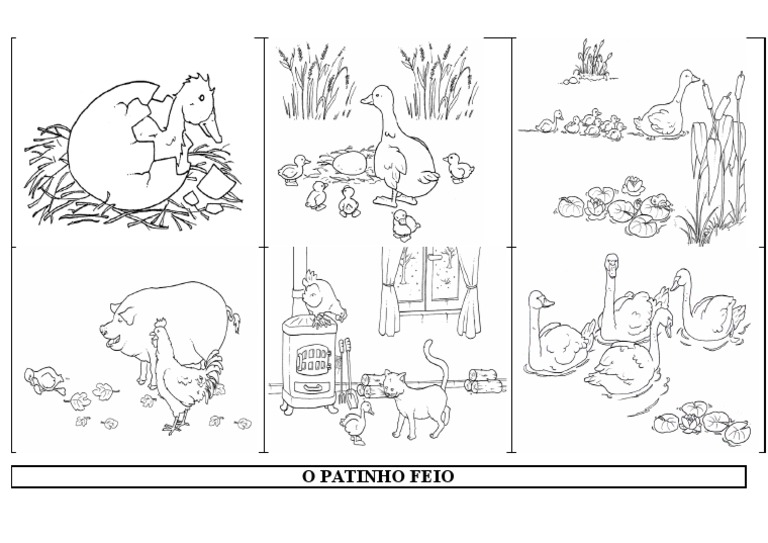 O PATINHO FEIO