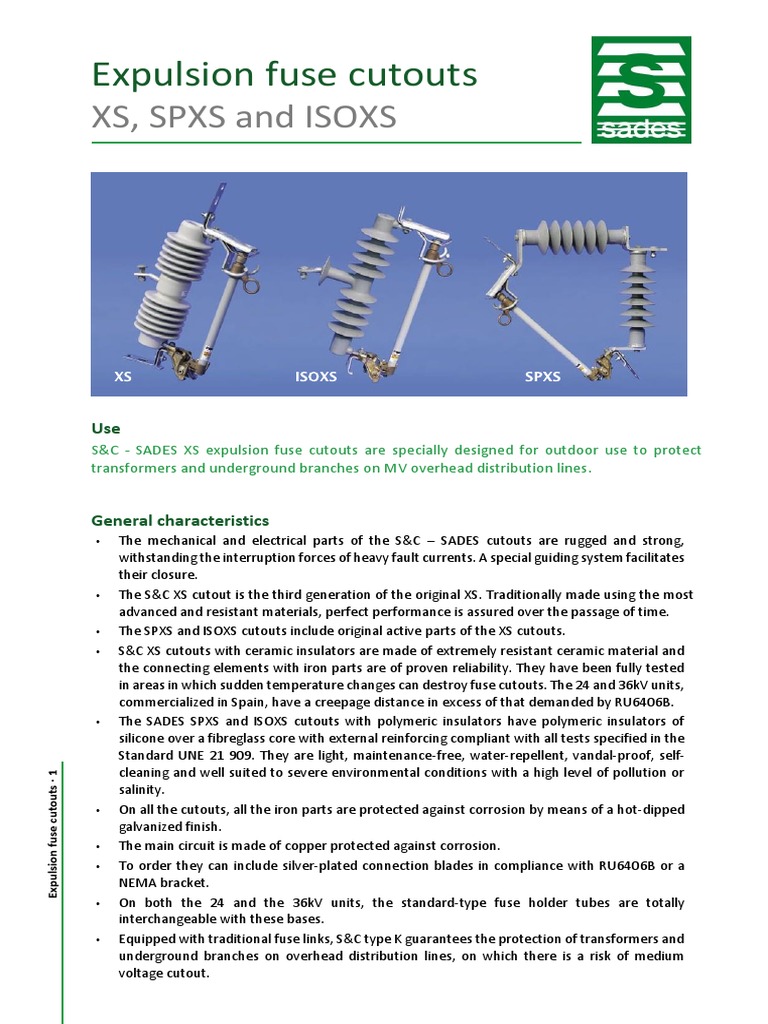 Expulsion fuse cutouts
XS, SPXS and ISOXS

sades

XS
ISOXS
SPXS

Use
S&C - SADES XS expulsion fuse cutouts are specially designed for outdoor use to protect transformers and underground branches on MV overhead distribution lines.

General characteristics
• The mechanical and electrical parts of the S&C – SADES cutouts are rugged and strong, withstanding the interruption forces of heavy fault currents. A special guiding system facilitates their closure.
• The S&C XS cutout is the third generation of the original XS. Traditionally made using the most advanced and resistant materials, perfect performance is assured over the passage of time.
• The SPXS and ISOXS cutouts include original active parts of the XS cutouts.
• S&C XS cutouts with ceramic insulators are made of extremely resistant ceramic material and the connecting elements with iron parts are of proven reliability. They have been fully tested in areas in which sudden temperature changes can destroy fuse cutouts. The 24 and 36kV units, commercialized in Spain, have a creepage distance in excess of that demanded by RU6406B.
• The SADES SPXS and ISOXS cutouts with polymeric insulators have polymeric insulators of silicone over a fibreglass core with external reinforcing compliant with all tests specified in the Standard UNE 21 909. They are light, maintenance-free, water-repellent, vandal-proof, self-cleaning and well suited to severe environmental conditions with a high level of pollution or salinity.
• On all the cutouts, all the iron parts are protected against corrosion by means of a hot-dipped galvanized finish.
• The main circuit is made of copper protected against corrosion.
• To order they can include silver-plated connection blades in compliance with RU6406B or a NEMA bracket.
• On both the 24 and the 36kV units, the standard-type fuse holder tubes are totally interchangeable with these bases.
• Equipped with traditional fuse links, S&C type K guarantees the protection of transformers and underground branches on overhead distribution lines, on which there is a risk of medium voltage cutout.

Expulsion fuse cutouts · 1