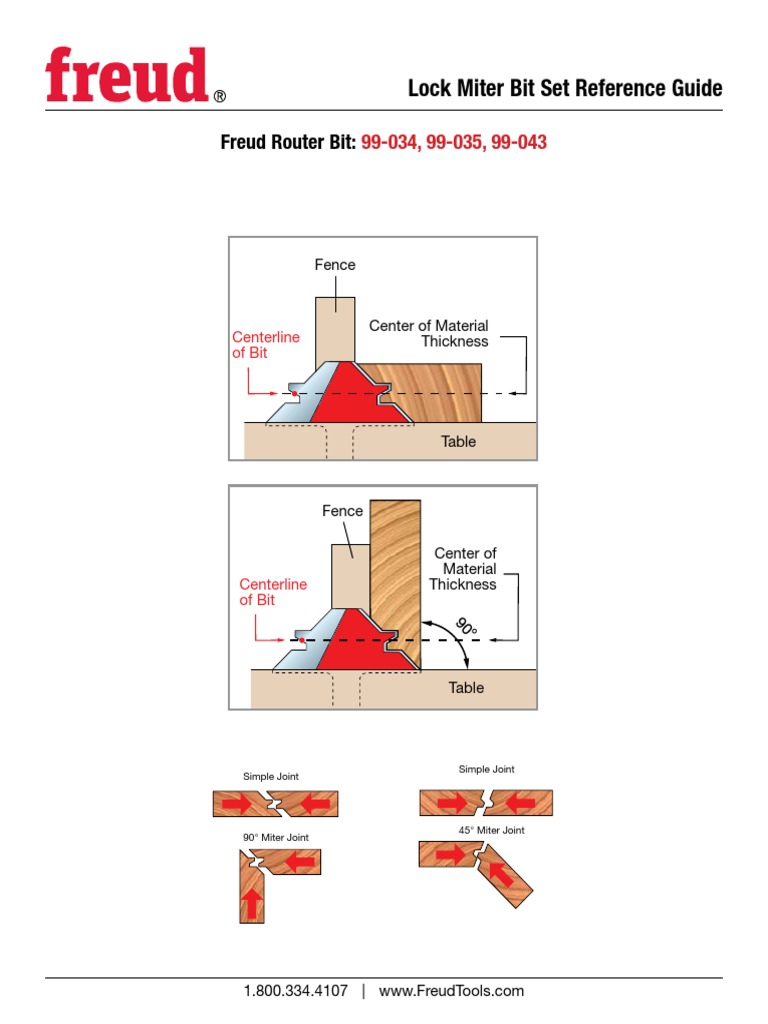 freud®

Lock Miter Bit Set Reference Guide

Freud Router Bit: 99-034, 99-035, 99-043

Fence

Centerline of Bit

Center of Material Thickness

Table

Fence

Centerline of Bit

Center of Material Thickness

90°

Table

Simple Joint

90° Miter Joint

Simple Joint

45° Miter Joint

1.800.334.4107 | www.FreudTools.com