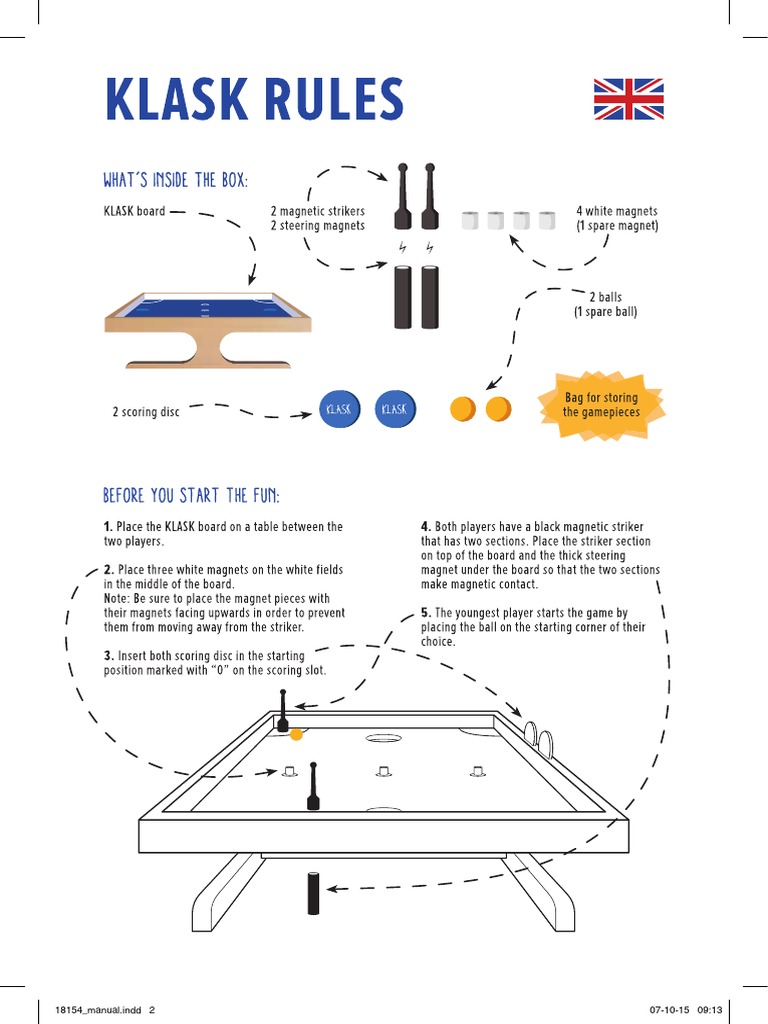 KLASK RULES

WHAT'S INSIDE THE BOX:

KLASK board

2 magnetic strikers
2 steering magnets

4 white magnets
(1 spare magnet)

2 balls
(1 spare ball)

2 scoring disc

KLASK

KLASK

Bag for storing the gamepieces

BEFORE YOU START THE FUN:

1. Place the KLASK board on a table between the two players.

2. Place three white magnets on the white fields in the middle of the board.
Note: Be sure to place the magnet pieces with their magnets facing upwards in order to prevent them from moving away from the striker.

3. Insert both scoring disc in the starting position marked with "0" on the scoring slot.

4. Both players have a black magnetic striker that has two sections. Place the striker section on top of the board and the thick steering magnet under the board so that the two sections make magnetic contact.

5. The youngest player starts the game by placing the ball on the starting corner of their choice.

18154_manual.indd 2

07-10-15 09:13