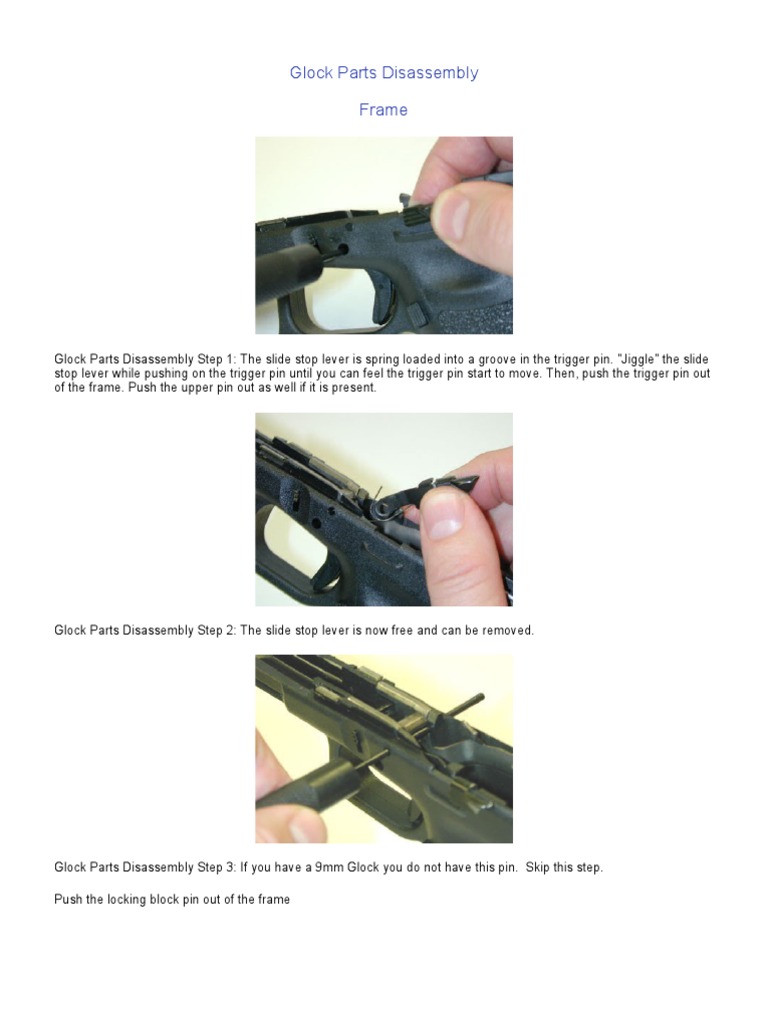 Glock Parts Disassembly

Frame

Glock Parts Disassembly Step 1: The slide stop lever is spring loaded into a groove in the trigger pin. "Jiggle" the slide stop lever while pushing on the trigger pin until you can feel the trigger pin start to move. Then, push the trigger pin out of the frame. Push the upper pin out as well if it is present.

Glock Parts Disassembly Step 2: The slide stop lever is now free and can be removed.

Glock Parts Disassembly Step 3: If you have a 9mm Glock you do not have this pin. Skip this step.

Push the locking block pin out of the frame