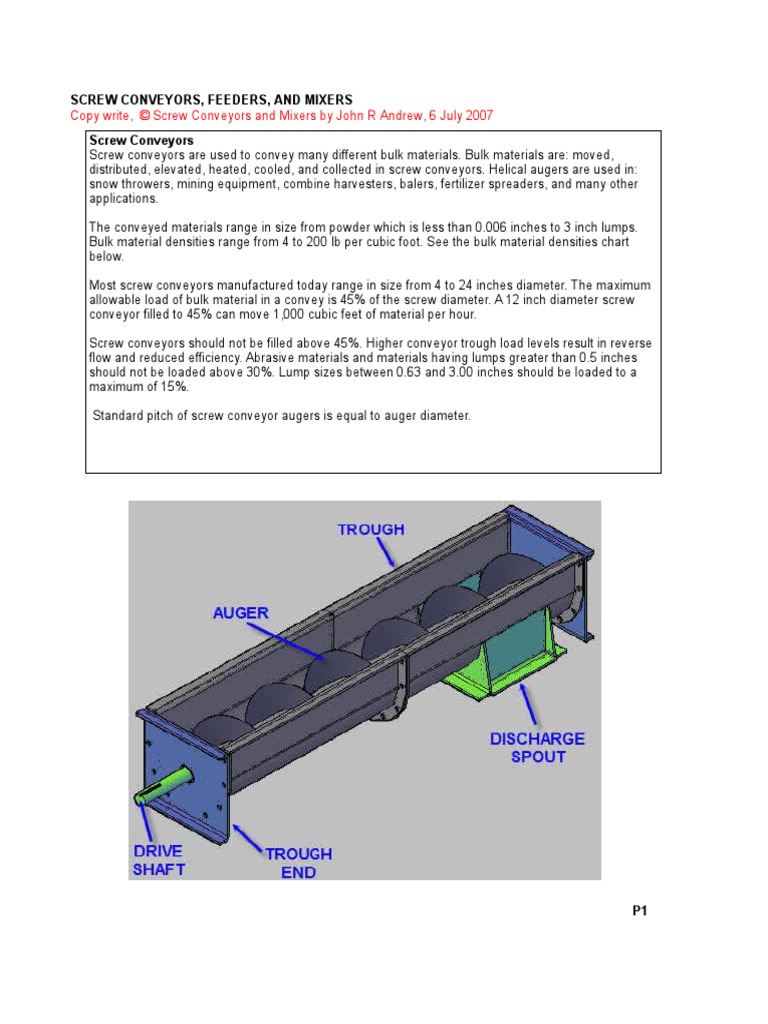 SCREW CONVEYORS, FEEDERS, AND MIXERS
Copy write, © Screw Conveyors and Mixers by John R Andrew, 6 July 2007

Screw Conveyors
Screw conveyors are used to convey many different bulk materials. Bulk materials are: moved, distributed, elevated, heated, cooled, and collected in screw conveyors. Helical augers are used in: snow throwers, mining equipment, combine harvesters, balers, fertilizer spreaders, and many other applications.

The conveyed materials range in size from powder which is less than 0.006 inches to 3 inch lumps. Bulk material densities range from 4 to 200 lb per cubic foot. See the bulk material densities chart below.

Most screw conveyors manufactured today range in size from 4 to 24 inches diameter. The maximum allowable load of bulk material in a convey is 45% of the screw diameter. A 12 inch diameter screw conveyor filled to 45% can move 1,000 cubic feet of material per hour.

Screw conveyors should not be filled above 45%. Higher conveyor trough load levels result in reverse flow and reduced efficiency. Abrasive materials and materials having lumps greater than 0.5 inches should not be loaded above 30%. Lump sizes between 0.63 and 3.00 inches should be loaded to a maximum of 15%.

Standard pitch of screw conveyor augers is equal to auger diameter.

TROUGH
AUGER
DISCHARGE SPOUT
DRIVE SHAFT
TROUGH END

P1