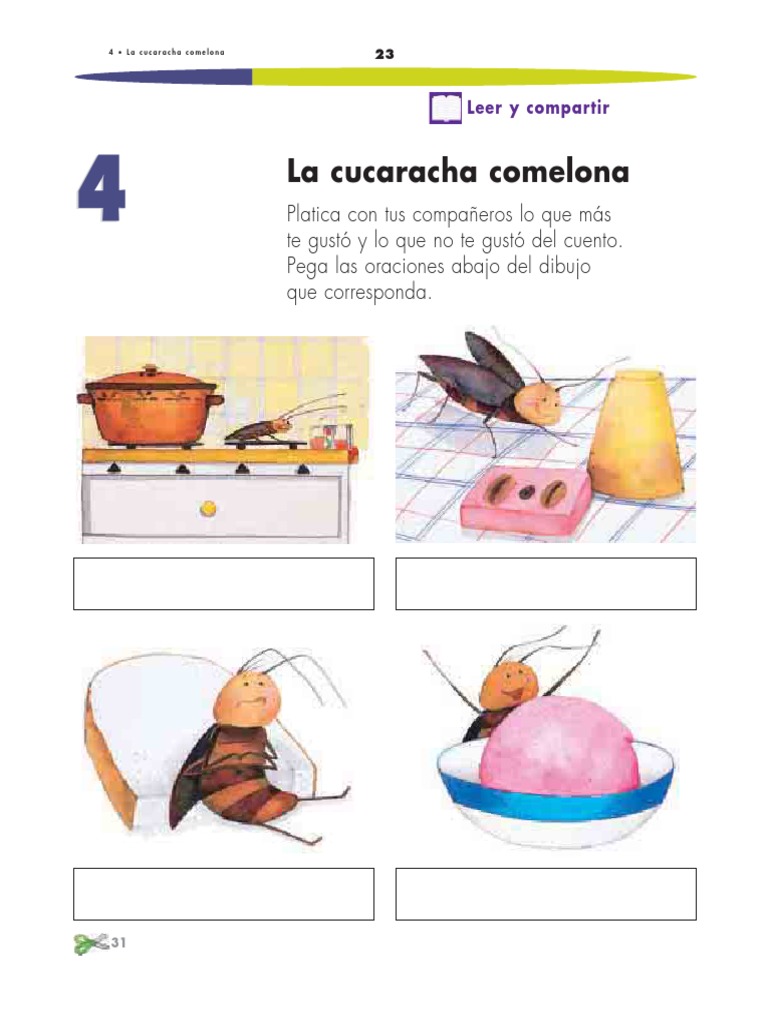 4 • La cucaracha comelona

23

Leer y compartir

4

La cucaracha comelona

Platica con tus compañeros lo que más te gustó y lo que no te gustó del cuento. Pega las oraciones abajo del dibujo que corresponda.

31