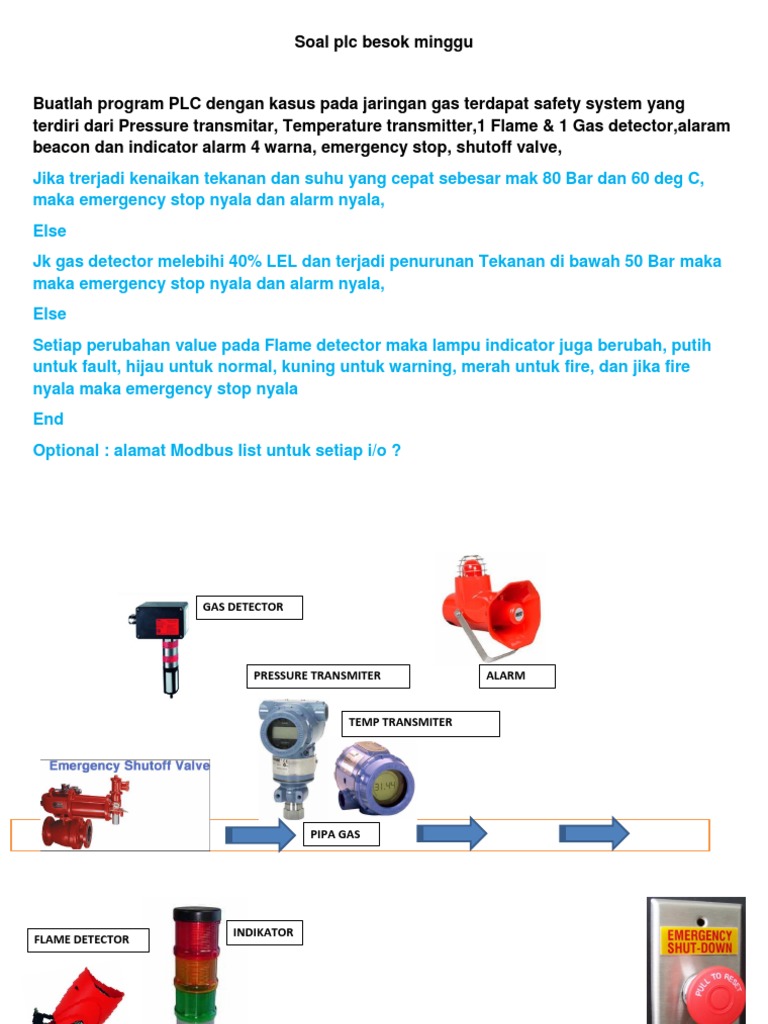 Soal plc besok minggu

Buatlah program PLC dengan kasus pada jaringan gas terdapat safety system yang terdiri dari Pressure transmitar, Temperature transmitter,1 Flame & 1 Gas detector,alaram beacon dan indicator alarm 4 warna, emergency stop, shutoff valve,

Jika trerjadi kenaikan tekanan dan suhu yang cepat sebesar mak 80 Bar dan 60 deg C, maka emergency stop nyala dan alarm nyala,

Else

Jk gas detector melebihi 40% LEL dan terjadi penurunan Tekanan di bawah 50 Bar maka maka emergency stop nyala dan alarm nyala,

Else

Setiap perubahan value pada Flame detector maka lampu indicator juga berubah, putih untuk fault, hijau untuk normal, kuning untuk warning, merah untuk fire, dan jika fire nyala maka emergency stop nyala

End

Optional : alamat Modbus list untuk setiap i/o ?

GAS DETECTOR

PRESSURE TRANSMITER

ALARM

TEMP TRANSMITER

Emergency Shutoff Valve

PIPA GAS

FLAME DETECTOR

INDIKATOR

EMERGENCY SHUT-DOWN

PULL TO RESET