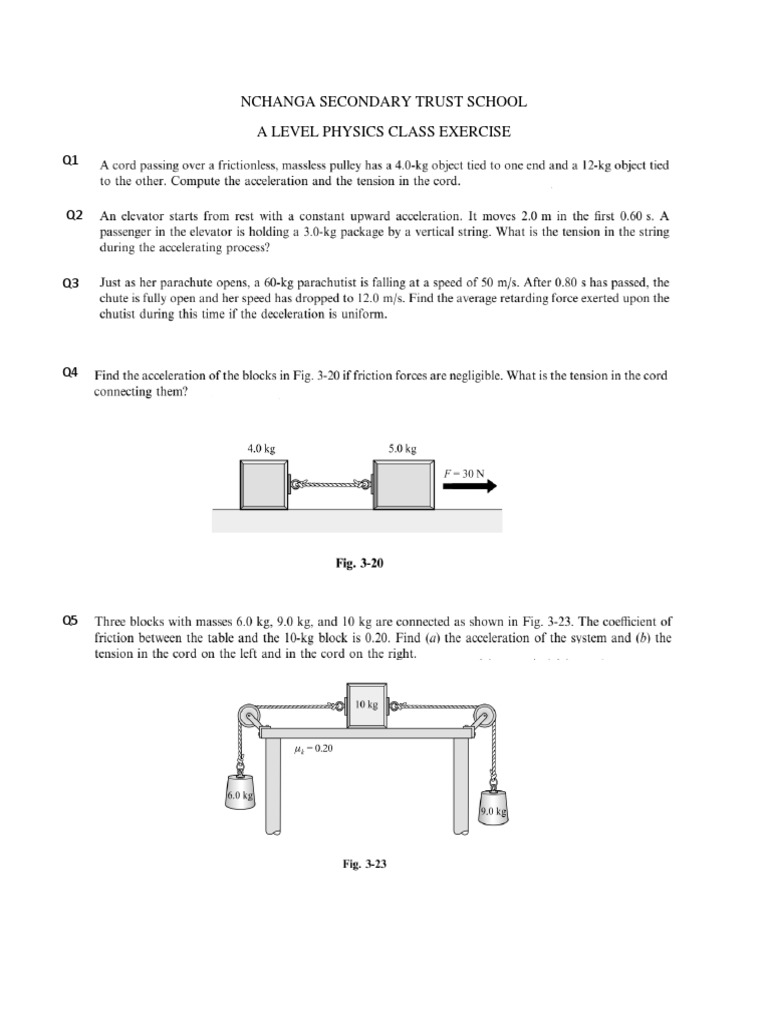 NCHANGA SECONDARY TRUST SCHOOL

A LEVEL PHYSICS CLASS EXERCISE

Q1 A cord passing over a frictionless, massless pulley has a 4.0-kg object tied to one end and a 12-kg object tied to the other. Compute the acceleration and the tension in the cord.

Q2 An elevator starts from rest with a constant upward acceleration. It moves 2.0 m in the first 0.60 s. A passenger in the elevator is holding a 3.0-kg package by a vertical string. What is the tension in the string during the accelerating process?

Q3 Just as her parachute opens, a 60-kg parachutist is falling at a speed of 50 m/s. After 0.80 s has passed, the chute is fully open and her speed has dropped to 12.0 m/s. Find the average retarding force exerted upon the chutist during this time if the deceleration is uniform.

Q4 Find the acceleration of the blocks in Fig. 3-20 if friction forces are negligible. What is the tension in the cord connecting them?

4.0 kg

5.0 kg

$F = 30$ N

Fig. 3-20

Q5 Three blocks with masses 6.0 kg, 9.0 kg, and 10 kg are connected as shown in Fig. 3-23. The coefficient of friction between the table and the 10-kg block is 0.20. Find (a) the acceleration of the system and (b) the tension in the cord on the left and in the cord on the right.

10 kg

$\mu_k = 0.20$

6.0 kg

9.0 kg

Fig. 3-23