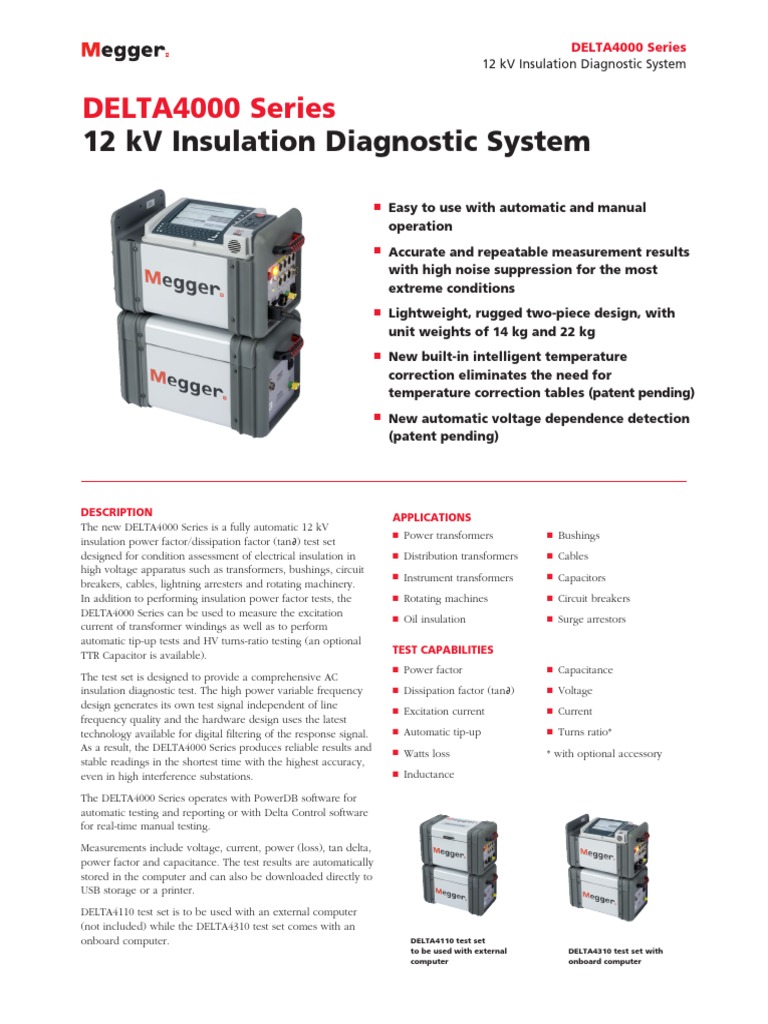 Megger.

DELTA4000 Series
12 kV Insulation Diagnostic System

DELTA4000 Series
12 kV Insulation Diagnostic System

Megger.

Megger.

■ Easy to use with automatic and manual operation

■ Accurate and repeatable measurement results with high noise suppression for the most extreme conditions

■ Lightweight, rugged two-piece design, with unit weights of 14 kg and 22 kg

■ New built-in intelligent temperature correction eliminates the need for temperature correction tables (patent pending)

■ New automatic voltage dependence detection (patent pending)

DESCRIPTION
The new DELTA4000 Series is a fully automatic 12 kV insulation power factor/dissipation factor (tan∂) test set designed for condition assessment of electrical insulation in high voltage apparatus such as transformers, bushings, circuit breakers, cables, lightning arresters and rotating machinery. In addition to performing insulation power factor tests, the DELTA4000 Series can be used to measure the excitation current of transformer windings as well as to perform automatic tip-up tests and HV turns-ratio testing (an optional TTR Capacitor is available).

The test set is designed to provide a comprehensive AC insulation diagnostic test. The high power variable frequency design generates its own test signal independent of line frequency quality and the hardware design uses the latest technology available for digital filtering of the response signal. As a result, the DELTA4000 Series produces reliable results and stable readings in the shortest time with the highest accuracy, even in high interference substations.

The DELTA4000 Series operates with PowerDB software for automatic testing and reporting or with Delta Control software for real-time manual testing.

Measurements include voltage, current, power (loss), tan delta, power factor and capacitance. The test results are automatically stored in the computer and can also be downloaded directly to USB storage or a printer.

DELTA4110 test set is to be used with an external computer (not included) while the DELTA4310 test set comes with an onboard computer.

APPLICATIONS
■ Power transformers
■ Distribution transformers
■ Instrument transformers
■ Rotating machines
■ Oil insulation
■ Bushings
■ Cables
■ Capacitors
■ Circuit breakers
■ Surge arrestors

TEST CAPABILITIES
■ Power factor
■ Dissipation factor (tan∂)
■ Excitation current
■ Automatic tip-up
■ Watts loss
■ Inductance
■ Capacitance
■ Voltage
■ Current
■ Turns ratio*
* with optional accessory

Megger.
Megger.
Megger.
Megger.

DELTA4110 test set to be used with external computer

DELTA4310 test set with onboard computer