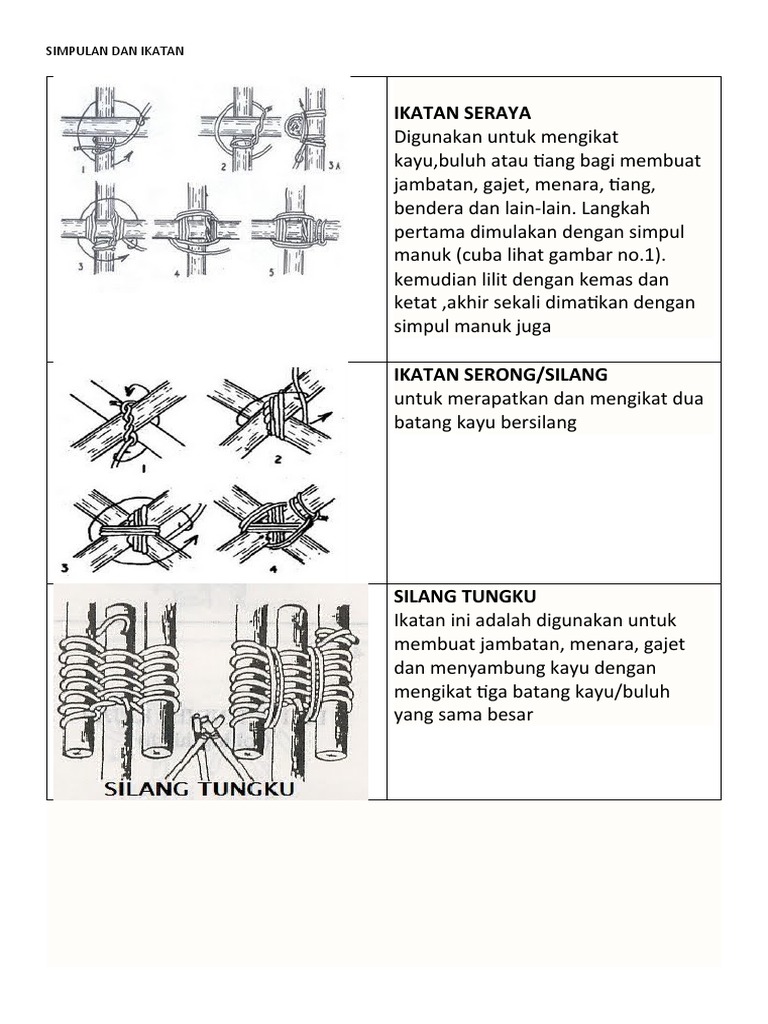 SIMPULAN DAN IKATAN

| | |
|---|---|
| 1 2 3A 3 4 5 | **IKATAN SERAYA** Digunakan untuk mengikat kayu,buluh atau tiang bagi membuat jambatan, gajet, menara, tiang, bendera dan lain-lain. Langkah pertama dimulakan dengan simpul manuk (cuba lihat gambar no.1). kemudian lilit dengan kemas dan ketat ,akhir sekali dimatikan dengan simpul manuk juga |
| 1 2 3 4 | **IKATAN SERONG/SILANG** untuk merapatkan dan mengikat dua batang kayu bersilang |
| SILANG TUNGKU | **SILANG TUNGKU** Ikatan ini adalah digunakan untuk membuat jambatan, menara, gajet dan menyambung kayu dengan mengikat tiga batang kayu/buluh yang sama besar |