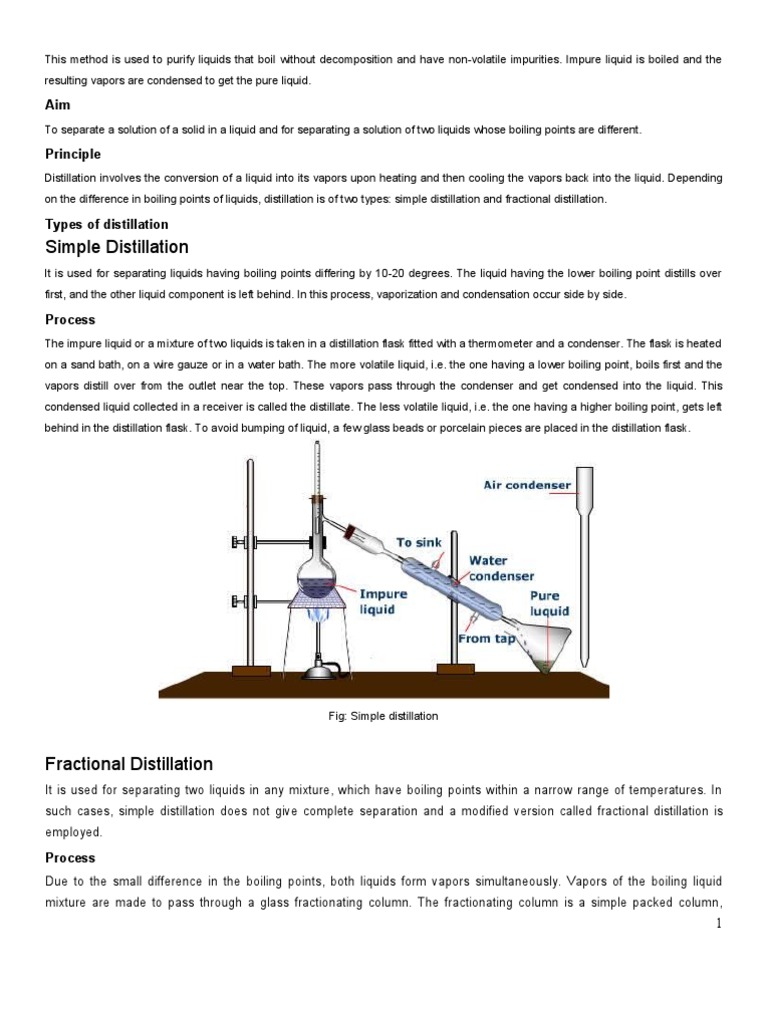 This method is used to purify liquids that boil without decomposition and have non-volatile impurities. Impure liquid is boiled and the resulting vapors are condensed to get the pure liquid.

Aim

To separate a solution of a solid in a liquid and for separating a solution of two liquids whose boiling points are different.

Principle

Distillation involves the conversion of a liquid into its vapors upon heating and then cooling the vapors back into the liquid. Depending on the difference in boiling points of liquids, distillation is of two types: simple distillation and fractional distillation.

Types of distillation

Simple Distillation

It is used for separating liquids having boiling points differing by 10-20 degrees. The liquid having the lower boiling point distills over first, and the other liquid component is left behind. In this process, vaporization and condensation occur side by side.

Process

The impure liquid or a mixture of two liquids is taken in a distillation flask fitted with a thermometer and a condenser. The flask is heated on a sand bath, on a wire gauze or in a water bath. The more volatile liquid, i.e. the one having a lower boiling point, boils first and the vapors distill over from the outlet near the top. These vapors pass through the condenser and get condensed into the liquid. This condensed liquid collected in a receiver is called the distillate. The less volatile liquid, i.e. the one having a higher boiling point, gets left behind in the distillation flask. To avoid bumping of liquid, a few glass beads or porcelain pieces are placed in the distillation flask.

Air condenser
To sink
Water condenser
Impure liquid
Pure luquid
From tap

Fig: Simple distillation

Fractional Distillation

It is used for separating two liquids in any mixture, which have boiling points within a narrow range of temperatures. In such cases, simple distillation does not give complete separation and a modified version called fractional distillation is employed.

Process

Due to the small difference in the boiling points, both liquids form vapors simultaneously. Vapors of the boiling liquid mixture are made to pass through a glass fractionating column. The fractionating column is a simple packed column,

1