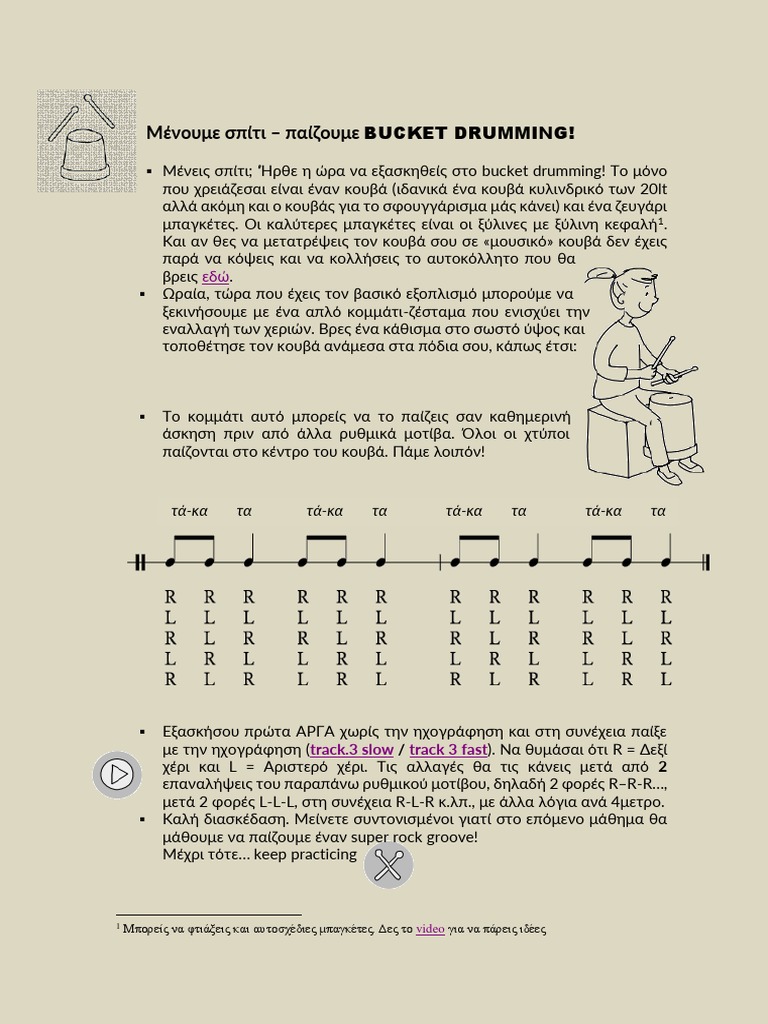 Μένουμε σπίτι – παίζουμε BUCKET DRUMMING!

▪ Μένεις σπίτι; Ήρθε η ώρα να εξασκηθείς στο bucket drumming! Το μόνο που χρειάζεσαι είναι έναν κουβά (ιδανικά ένα κουβά κυλινδρικό των 20lt αλλά ακόμη και ο κουβάς για το σφουγγάρισμα μάς κάνει) και ένα ζευγάρι μπαγκέτες. Οι καλύτερες μπαγκέτες είναι οι ξύλινες με ξύλινη κεφαλή$^1$. Και αν θες να μετατρέψεις τον κουβά σου σε «μουσικό» κουβά δεν έχεις παρά να κόψεις και να κολλήσεις το αυτοκόλλητο που θα βρεις εδώ.
▪ Ωραία, τώρα που έχεις τον βασικό εξοπλισμό μπορούμε να ξεκινήσουμε με ένα απλό κομμάτι-ζέσταμα που ενισχύει την εναλλαγή των χεριών. Βρες ένα κάθισμα στο σωστό ύψος και τοποθέτησε τον κουβά ανάμεσα στα πόδια σου, κάπως έτσι:

▪ Το κομμάτι αυτό μπορείς να το παίζεις σαν καθημερινή άσκηση πριν από άλλα ρυθμικά μοτίβα. Όλοι οι χτύποι παίζονται στο κέντρο του κουβά. Πάμε λοιπόν!

τά-κα τα τά-κα τα τά-κα τα τά-κα τα

R R R R R R R R R R R R
L L L L L L L L L L L L
R L R R L R R L R R L R
L R L L R L L R L L R L
R L R L R L R L R L R L

▪ Εξασκήσου πρώτα ΑΡΓΑ χωρίς την ηχογράφηση και στη συνέχεια παίξε με την ηχογράφηση (track.3 slow / track 3 fast). Να θυμάσαι ότι R = Δεξί χέρι και L = Αριστερό χέρι. Τις αλλαγές θα τις κάνεις μετά από 2 επαναλήψεις του παραπάνω ρυθμικού μοτίβου, δηλαδή 2 φορές R–R-R…, μετά 2 φορές L-L-L, στη συνέχεια R-L-R κ.λπ., με άλλα λόγια ανά 4μετρο.
▪ Καλή διασκέδαση. Μείνετε συντονισμένοι γιατί στο επόμενο μάθημα θα μάθουμε να παίζουμε έναν super rock groove!
Μέχρι τότε… keep practicing

$^1$ Μπορείς να φτιάξεις και αυτοσχέδιες μπαγκέτες. Δες το video για να πάρεις ιδέες