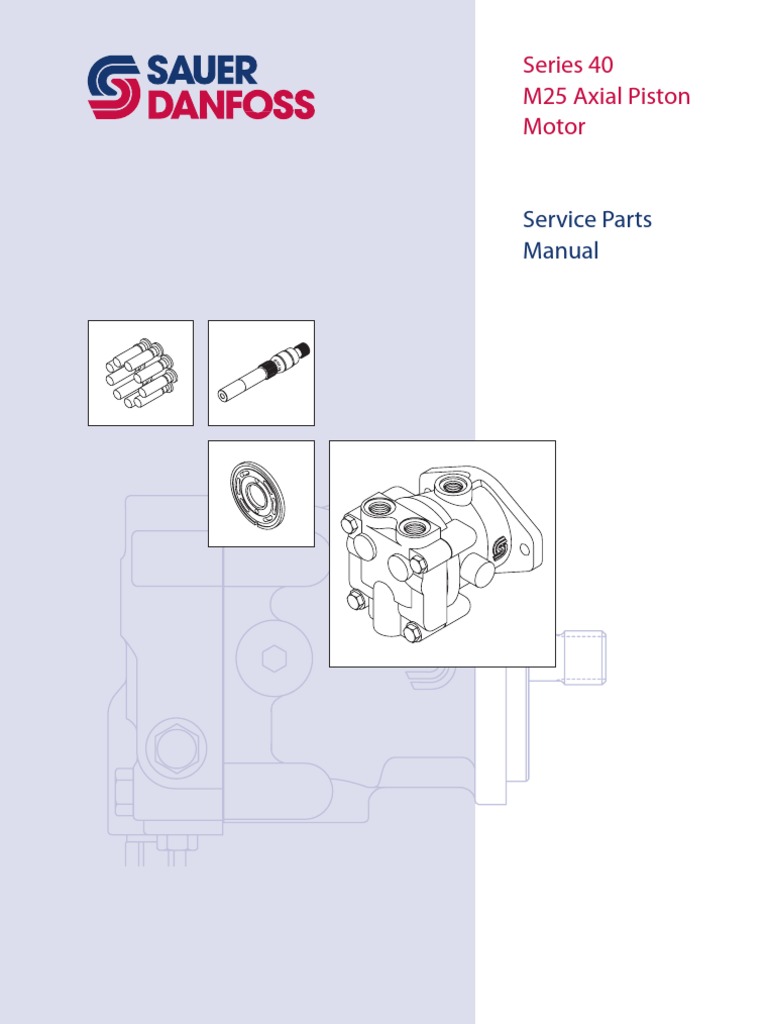 SAUER DANFOSS

Series 40
M25 Axial Piston Motor

Service Parts Manual