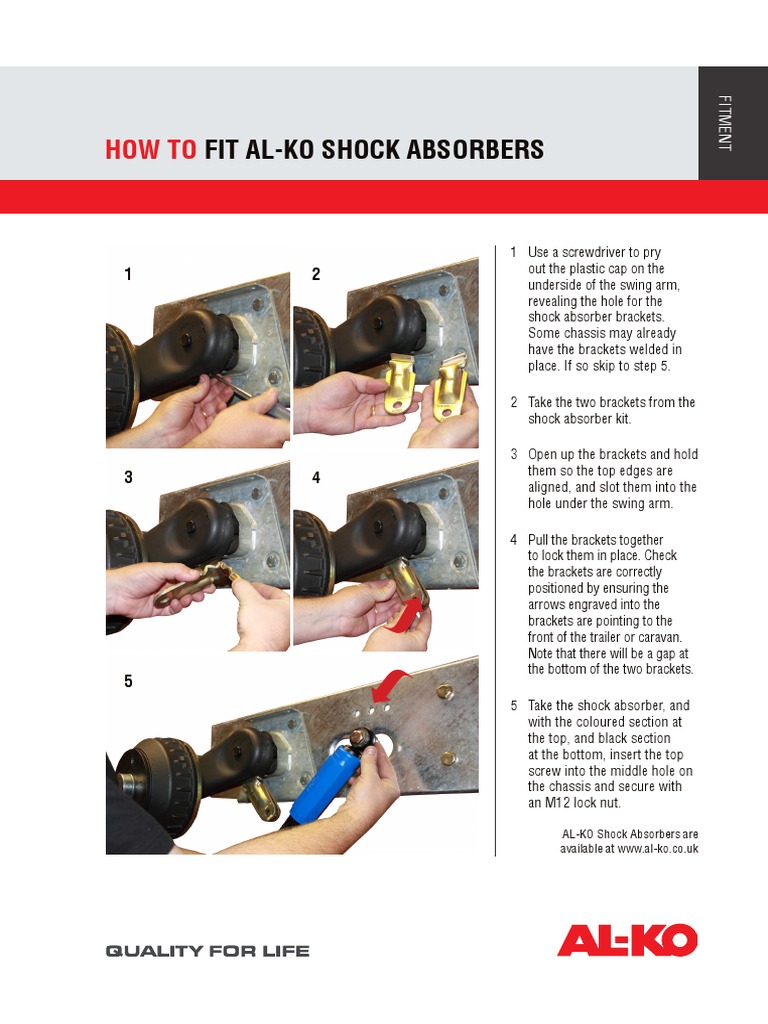 FITMENT

HOW TO FIT AL-KO SHOCK ABSORBERS

1

2

3

4

5

1 Use a screwdriver to pry out the plastic cap on the underside of the swing arm, revealing the hole for the shock absorber brackets. Some chassis may already have the brackets welded in place. If so skip to step 5.

2 Take the two brackets from the shock absorber kit.

3 Open up the brackets and hold them so the top edges are aligned, and slot them into the hole under the swing arm.

4 Pull the brackets together to lock them in place. Check the brackets are correctly positioned by ensuring the arrows engraved into the brackets are pointing to the front of the trailer or caravan. Note that there will be a gap at the bottom of the two brackets.

5 Take the shock absorber, and with the coloured section at the top, and black section at the bottom, insert the top screw into the middle hole on the chassis and secure with an M12 lock nut.

AL-KO Shock Absorbers are available at www.al-ko.co.uk

QUALITY FOR LIFE

AL-KO