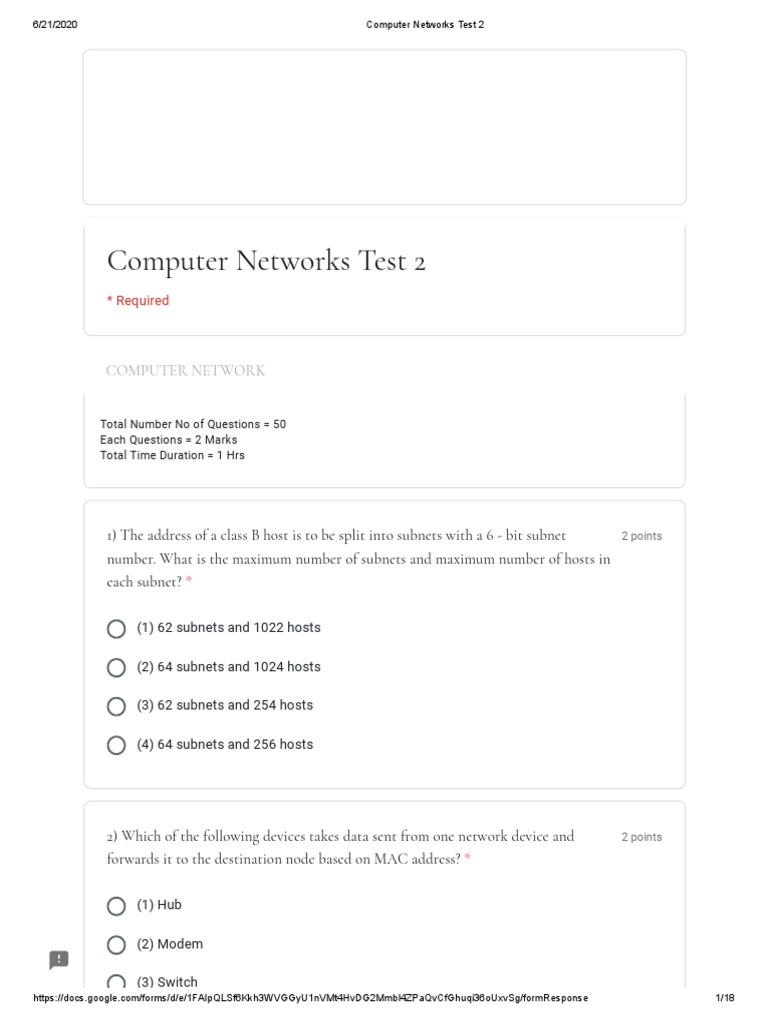 6/21/2020 Computer Networks Test 2

Computer Networks Test 2

* Required

COMPUTER NETWORK

Total Number No of Questions = 50
Each Questions = 2 Marks
Total Time Duration = 1 Hrs

1) The address of a class B host is to be split into subnets with a 6 - bit subnet number. What is the maximum number of subnets and maximum number of hosts in each subnet? *

2 points

(1) 62 subnets and 1022 hosts

(2) 64 subnets and 1024 hosts

(3) 62 subnets and 254 hosts

(4) 64 subnets and 256 hosts

2) Which of the following devices takes data sent from one network device and forwards it to the destination node based on MAC address? *

2 points

(1) Hub

(2) Modem

(3) Switch

https://docs.google.com/forms/d/e/1FAIpQLSf6Kkh3WVGGyU1nVMt4HvDG2Mmbl4ZPaQvCfGhuqi36oUxvSg/formResponse 1/18