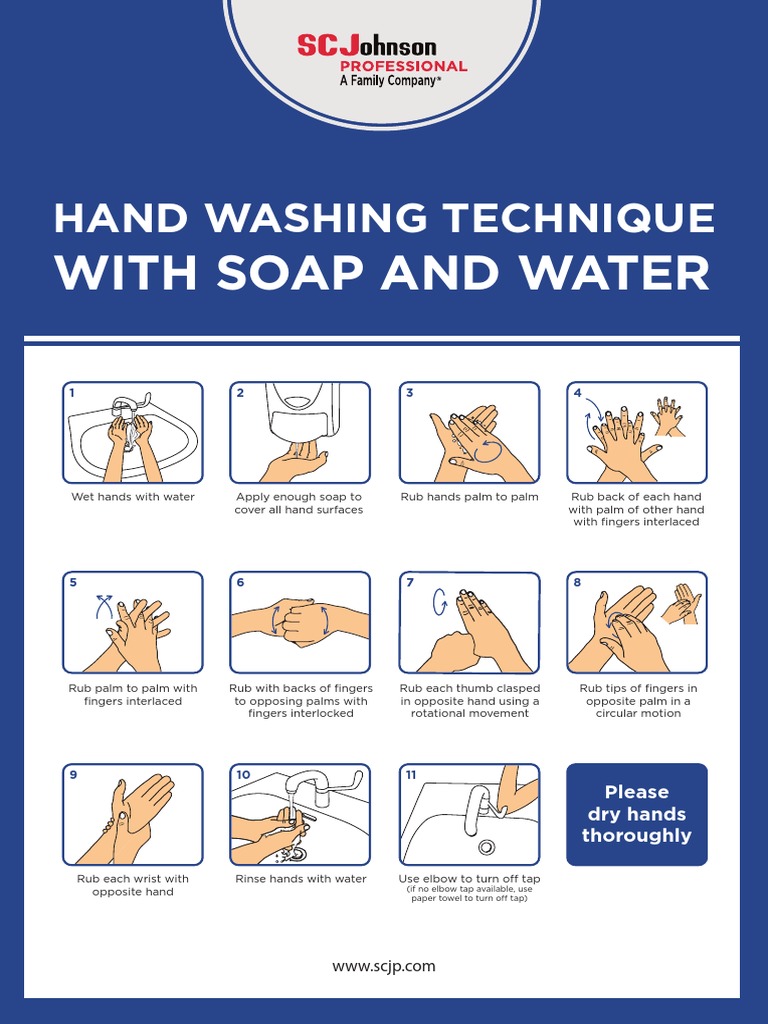 SCJohnson
PROFESSIONAL
A Family Company®

HAND WASHING TECHNIQUE WITH SOAP AND WATER

1
Wet hands with water

2
Apply enough soap to cover all hand surfaces

3
Rub hands palm to palm

4
Rub back of each hand with palm of other hand with fingers interlaced

5
Rub palm to palm with fingers interlaced

6
Rub with backs of fingers to opposing palms with fingers interlocked

7
Rub each thumb clasped in opposite hand using a rotational movement

8
Rub tips of fingers in opposite palm in a circular motion

9
Rub each wrist with opposite hand

10
Rinse hands with water

11
Use elbow to turn off tap
(if no elbow tap available, use paper towel to turn off tap)

Please dry hands thoroughly

www.scjp.com