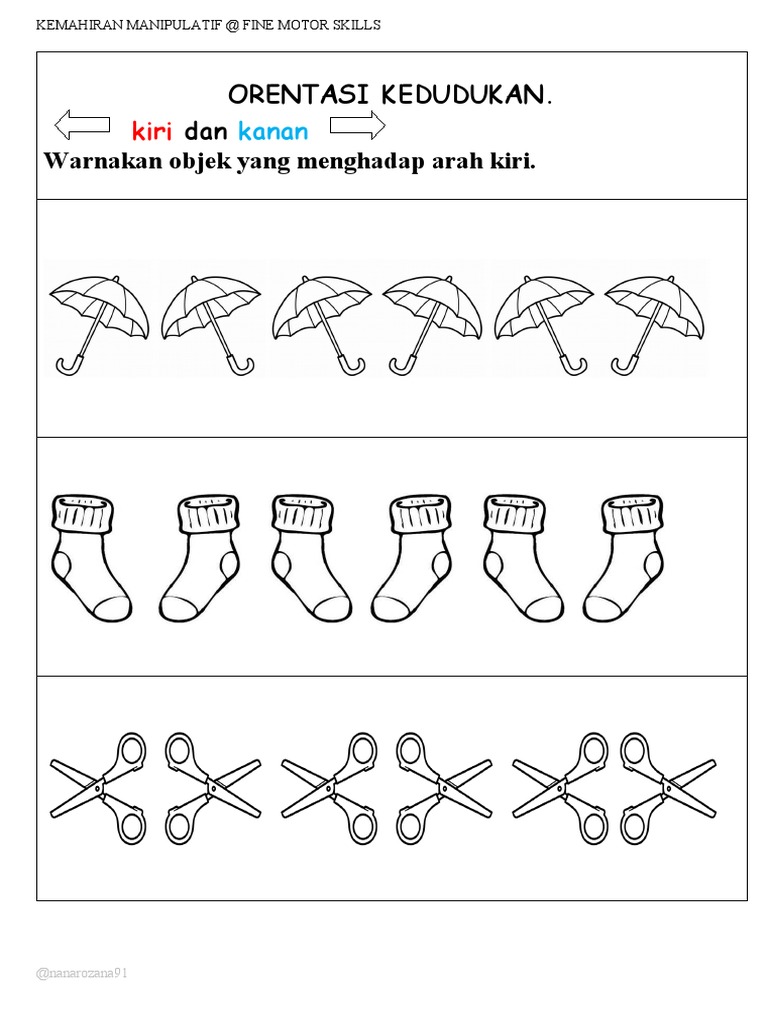 KEMAHIRAN MANIPULATIF @ FINE MOTOR SKILLS

ORENTASI KEDUDUKAN.

kiri dan kanan

Warnakan objek yang menghadap arah kiri.

@nanarozana91