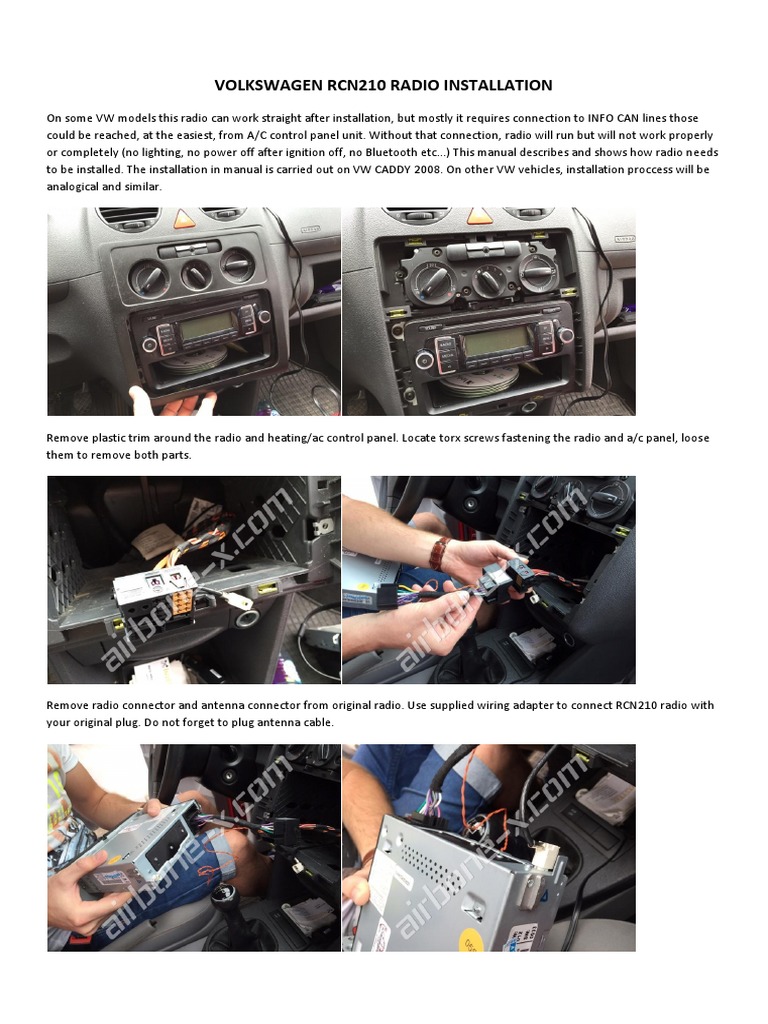 VOLKSWAGEN RCN210 RADIO INSTALLATION

On some VW models this radio can work straight after installation, but mostly it requires connection to INFO CAN lines those could be reached, at the easiest, from A/C control panel unit. Without that connection, radio will run but will not work properly or completely (no lighting, no power off after ignition off, no Bluetooth etc...) This manual describes and shows how radio needs to be installed. The installation in manual is carried out on VW CADDY 2008. On other VW vehicles, installation proccess will be analogical and similar.

Remove plastic trim around the radio and heating/ac control panel. Locate torx screws fastening the radio and a/c panel, loose them to remove both parts.

airbone-x.com

airbone-x.com

Remove radio connector and antenna connector from original radio. Use supplied wiring adapter to connect RCN210 radio with your original plug. Do not forget to plug antenna cable.

airbone-x.com

airbone-x.com