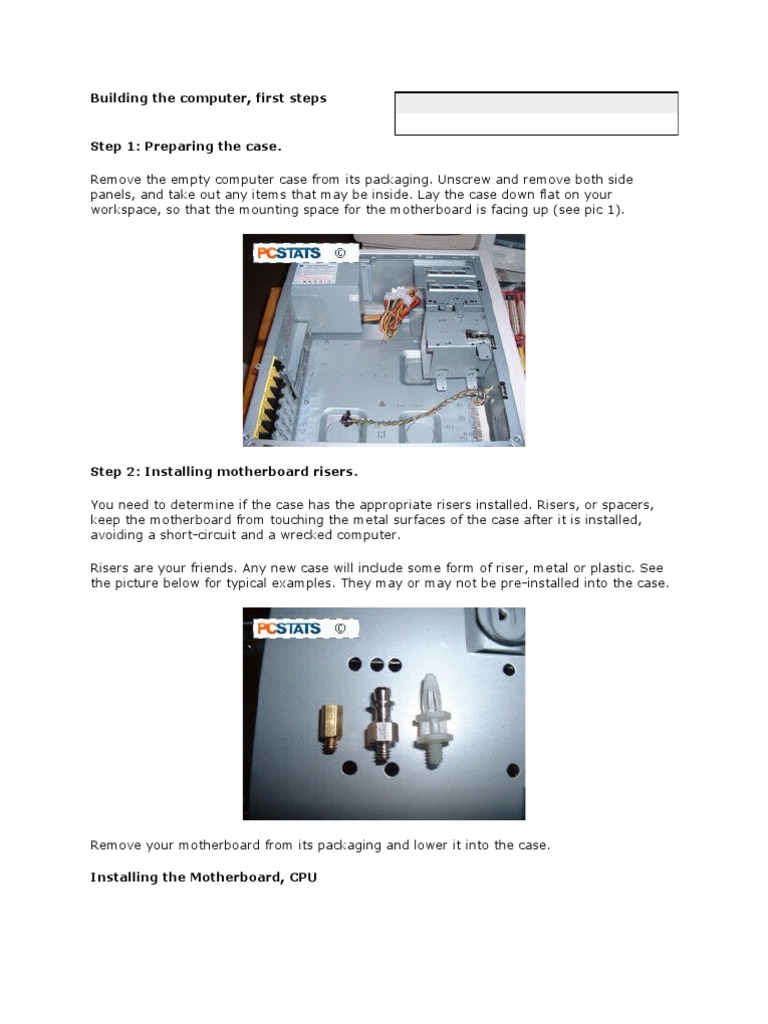 Building the computer, first steps

Step 1: Preparing the case.

Remove the empty computer case from its packaging. Unscrew and remove both side panels, and take out any items that may be inside. Lay the case down flat on your workspace, so that the mounting space for the motherboard is facing up (see pic 1).

PCSTATS ©

Step 2: Installing motherboard risers.

You need to determine if the case has the appropriate risers installed. Risers, or spacers, keep the motherboard from touching the metal surfaces of the case after it is installed, avoiding a short-circuit and a wrecked computer.

Risers are your friends. Any new case will include some form of riser, metal or plastic. See the picture below for typical examples. They may or may not be pre-installed into the case.

PCSTATS ©

Remove your motherboard from its packaging and lower it into the case.

Installing the Motherboard, CPU