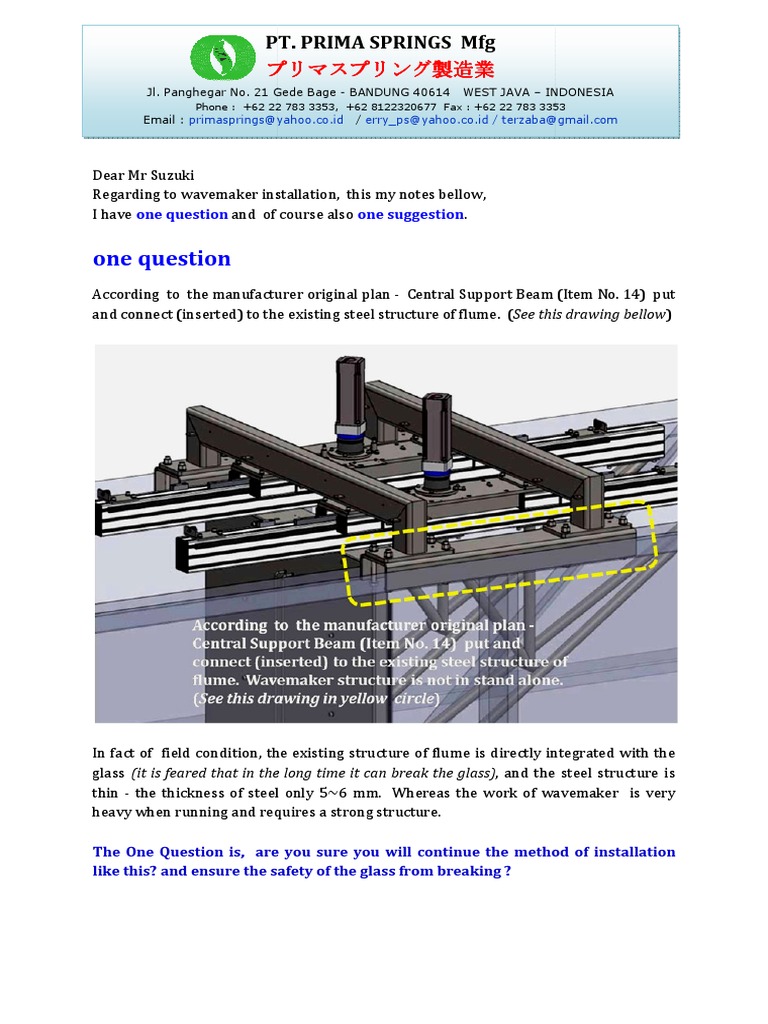 PT. PRIMA SPRINGS Mfg
プリマスプリング製造業
Jl. Panghegar No. 21 Gede Bage - BANDUNG 40614 WEST JAVA – INDONESIA
Phone : +62 22 783 3353, +62 8122320677 Fax : +62 22 783 3353
Email : primasprings@yahoo.co.id / erry_ps@yahoo.co.id / terzaba@gmail.com

Dear Mr Suzuki
Regarding to wavemaker installation, this my notes bellow,
I have one question and of course also one suggestion.

one question

According to the manufacturer original plan - Central Support Beam (Item No. 14) put and connect (inserted) to the existing steel structure of flume. (See this drawing bellow)

According to the manufacturer original plan - Central Support Beam (Item No. 14) put and connect (inserted) to the existing steel structure of flume. Wavemaker structure is not in stand alone. (See this drawing in yellow circle)

In fact of field condition, the existing structure of flume is directly integrated with the glass (it is feared that in the long time it can break the glass), and the steel structure is thin - the thickness of steel only 5~6 mm. Whereas the work of wavemaker is very heavy when running and requires a strong structure.

The One Question is, are you sure you will continue the method of installation like this? and ensure the safety of the glass from breaking ?