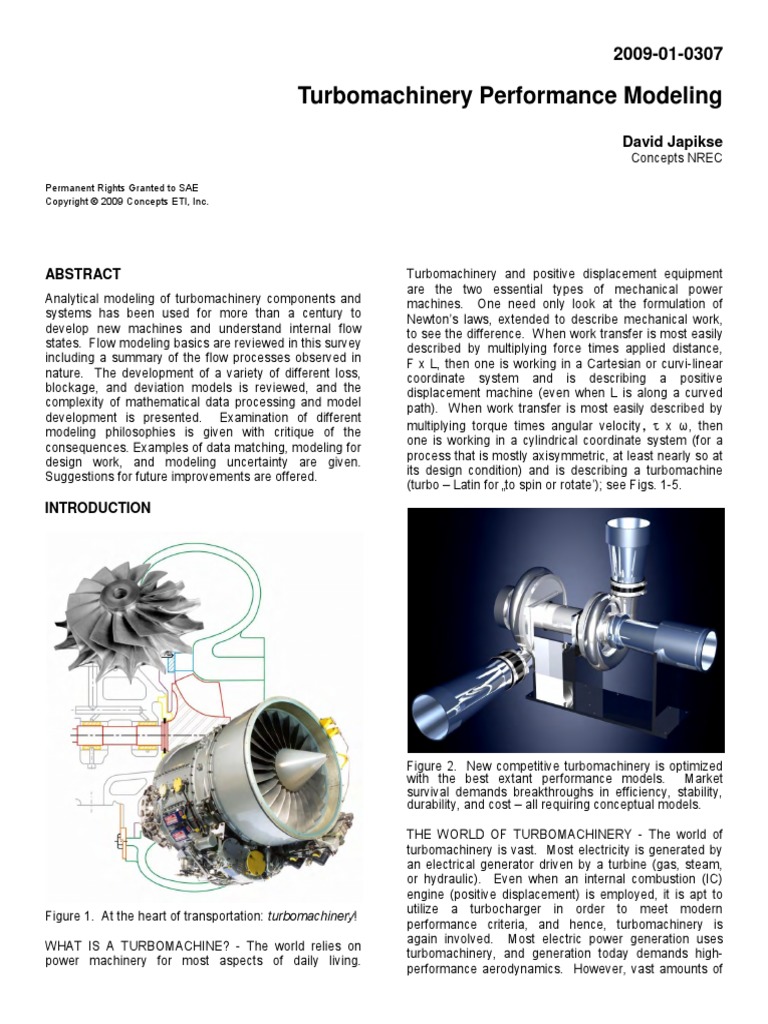 2009-01-0307

Turbomachinery Performance Modeling

David Japikse
Concepts NREC

Permanent Rights Granted to SAE
Copyright © 2009 Concepts ETI, Inc.

ABSTRACT

Analytical modeling of turbomachinery components and systems has been used for more than a century to develop new machines and understand internal flow states. Flow modeling basics are reviewed in this survey including a summary of the flow processes observed in nature. The development of a variety of different loss, blockage, and deviation models is reviewed, and the complexity of mathematical data processing and model development is presented. Examination of different modeling philosophies is given with critique of the consequences. Examples of data matching, modeling for design work, and modeling uncertainty are given. Suggestions for future improvements are offered.

INTRODUCTION

Figure 1. At the heart of transportation: turbomachinery!

WHAT IS A TURBOMACHINE? - The world relies on power machinery for most aspects of daily living.

Turbomachinery and positive displacement equipment are the two essential types of mechanical power machines. One need only look at the formulation of Newton's laws, extended to describe mechanical work, to see the difference. When work transfer is most easily described by multiplying force times applied distance, F x L, then one is working in a Cartesian or curvi-linear coordinate system and is describing a positive displacement machine (even when L is along a curved path). When work transfer is most easily described by multiplying torque times angular velocity, τ x ω, then one is working in a cylindrical coordinate system (for a process that is mostly axisymmetric, at least nearly so at its design condition) and is describing a turbomachine (turbo – Latin for „to spin or rotate'); see Figs. 1-5.

Figure 2. New competitive turbomachinery is optimized with the best extant performance models. Market survival demands breakthroughs in efficiency, stability, durability, and cost – all requiring conceptual models.

THE WORLD OF TURBOMACHINERY - The world of turbomachinery is vast. Most electricity is generated by an electrical generator driven by a turbine (gas, steam, or hydraulic). Even when an internal combustion (IC) engine (positive displacement) is employed, it is apt to utilize a turbocharger in order to meet modern performance criteria, and hence, turbomachinery is again involved. Most electric power generation uses turbomachinery, and generation today demands high-performance aerodynamics. However, vast amounts of