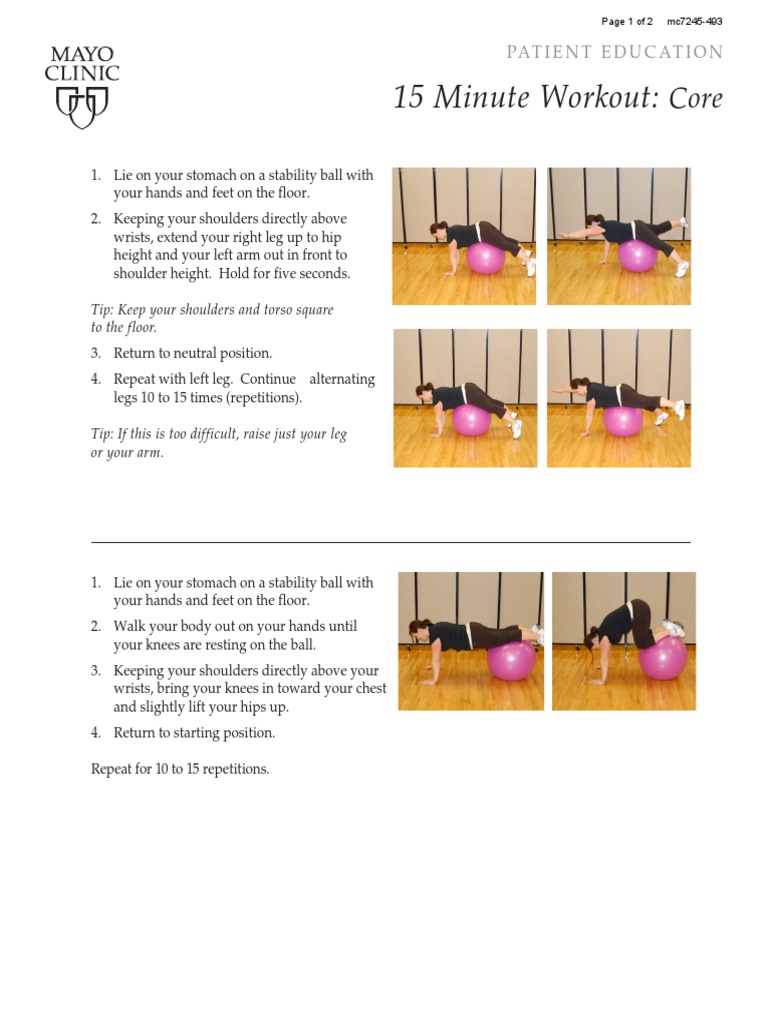 Page 1 of 2 mc7245-493

MAYO CLINIC

PATIENT EDUCATION

15 Minute Workout: Core

1. Lie on your stomach on a stability ball with your hands and feet on the floor.

2. Keeping your shoulders directly above wrists, extend your right leg up to hip height and your left arm out in front to shoulder height. Hold for five seconds.

Tip: Keep your shoulders and torso square to the floor.

3. Return to neutral position.

4. Repeat with left leg. Continue alternating legs 10 to 15 times (repetitions).

Tip: If this is too difficult, raise just your leg or your arm.

1. Lie on your stomach on a stability ball with your hands and feet on the floor.

2. Walk your body out on your hands until your knees are resting on the ball.

3. Keeping your shoulders directly above your wrists, bring your knees in toward your chest and slightly lift your hips up.

4. Return to starting position.

Repeat for 10 to 15 repetitions.