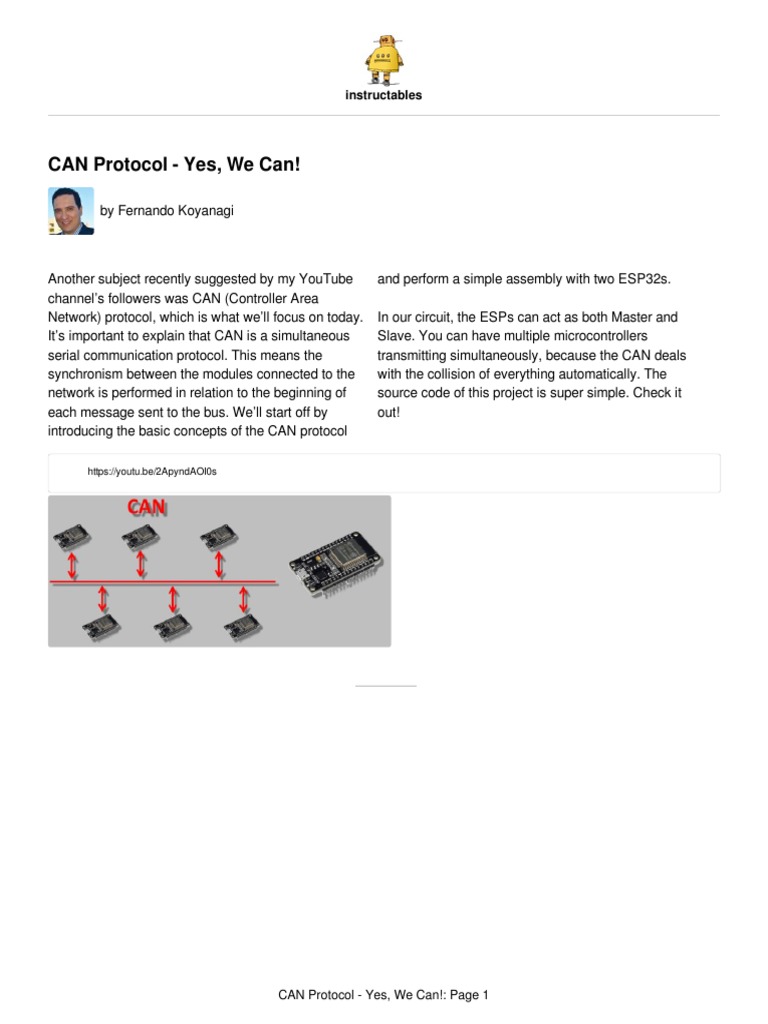 instructables

CAN Protocol - Yes, We Can!

by Fernando Koyanagi

Another subject recently suggested by my YouTube channel's followers was CAN (Controller Area Network) protocol, which is what we'll focus on today. It's important to explain that CAN is a simultaneous serial communication protocol. This means the synchronism between the modules connected to the network is performed in relation to the beginning of each message sent to the bus. We'll start off by introducing the basic concepts of the CAN protocol and perform a simple assembly with two ESP32s.

In our circuit, the ESPs can act as both Master and Slave. You can have multiple microcontrollers transmitting simultaneously, because the CAN deals with the collision of everything automatically. The source code of this project is super simple. Check it out!

https://youtu.be/2ApyndAOI0s

CAN

CAN Protocol - Yes, We Can!: Page 1