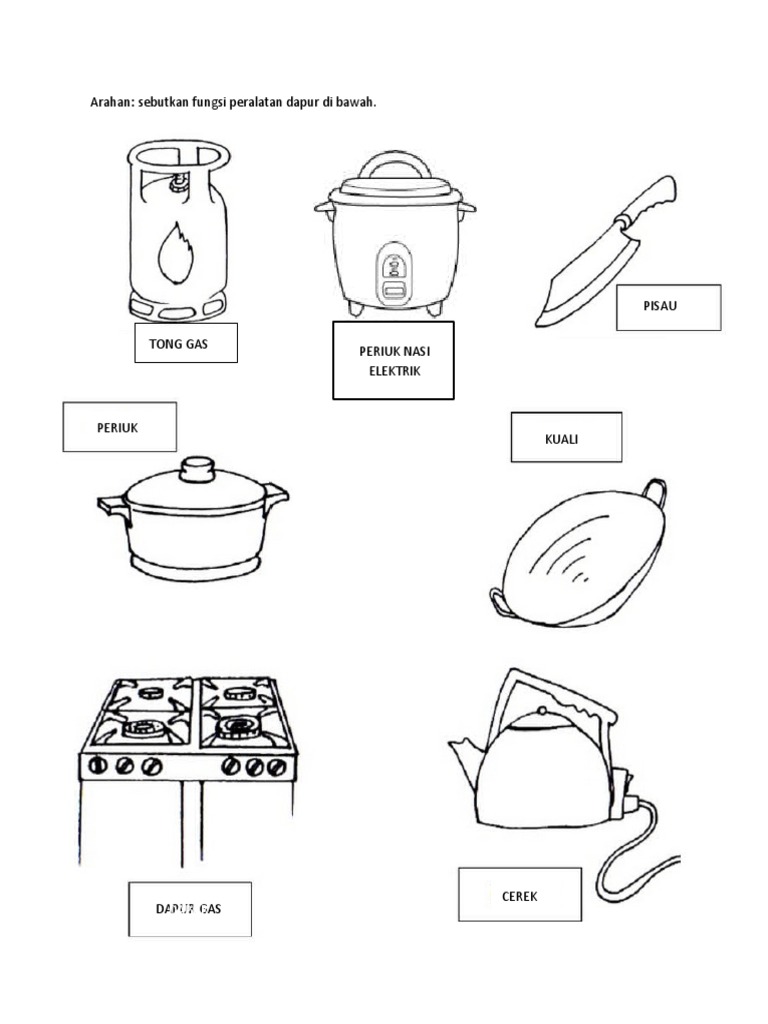 Arahan: sebutkan fungsi peralatan dapur di bawah.

TONG GAS

PERIUK NASI ELEKTRIK

PISAU

PERIUK

KUALI

DAPUR GAS

CEREK