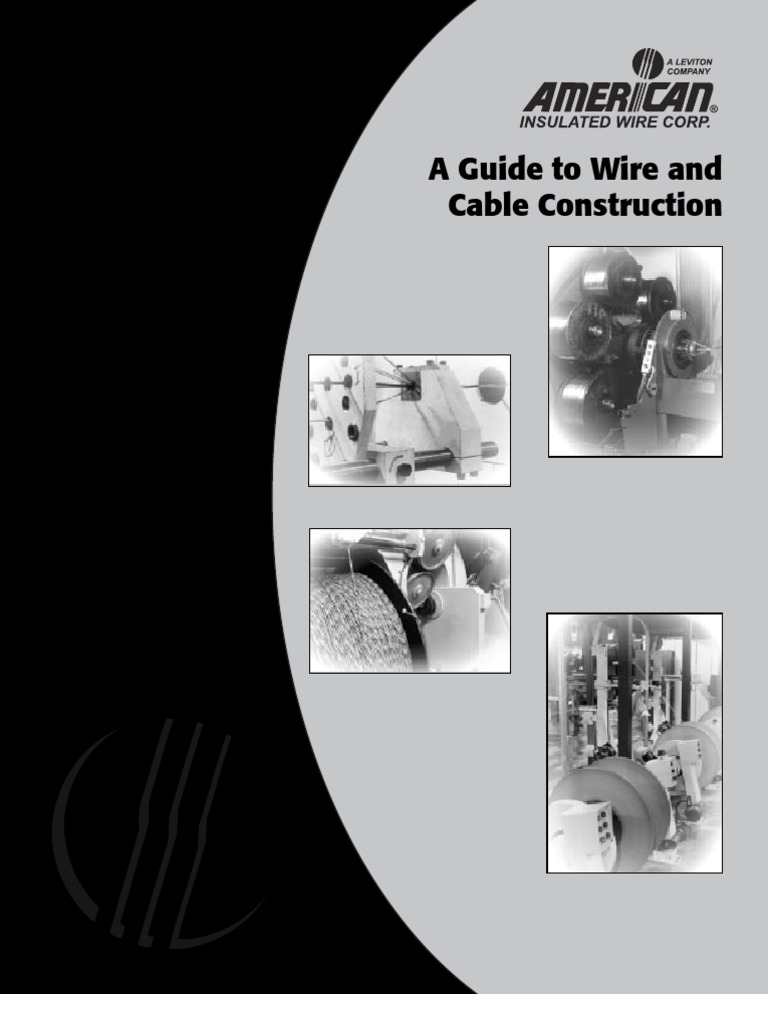 A LEVITON COMPANY

AMERICAN®
INSULATED WIRE CORP.

A Guide to Wire and Cable Construction